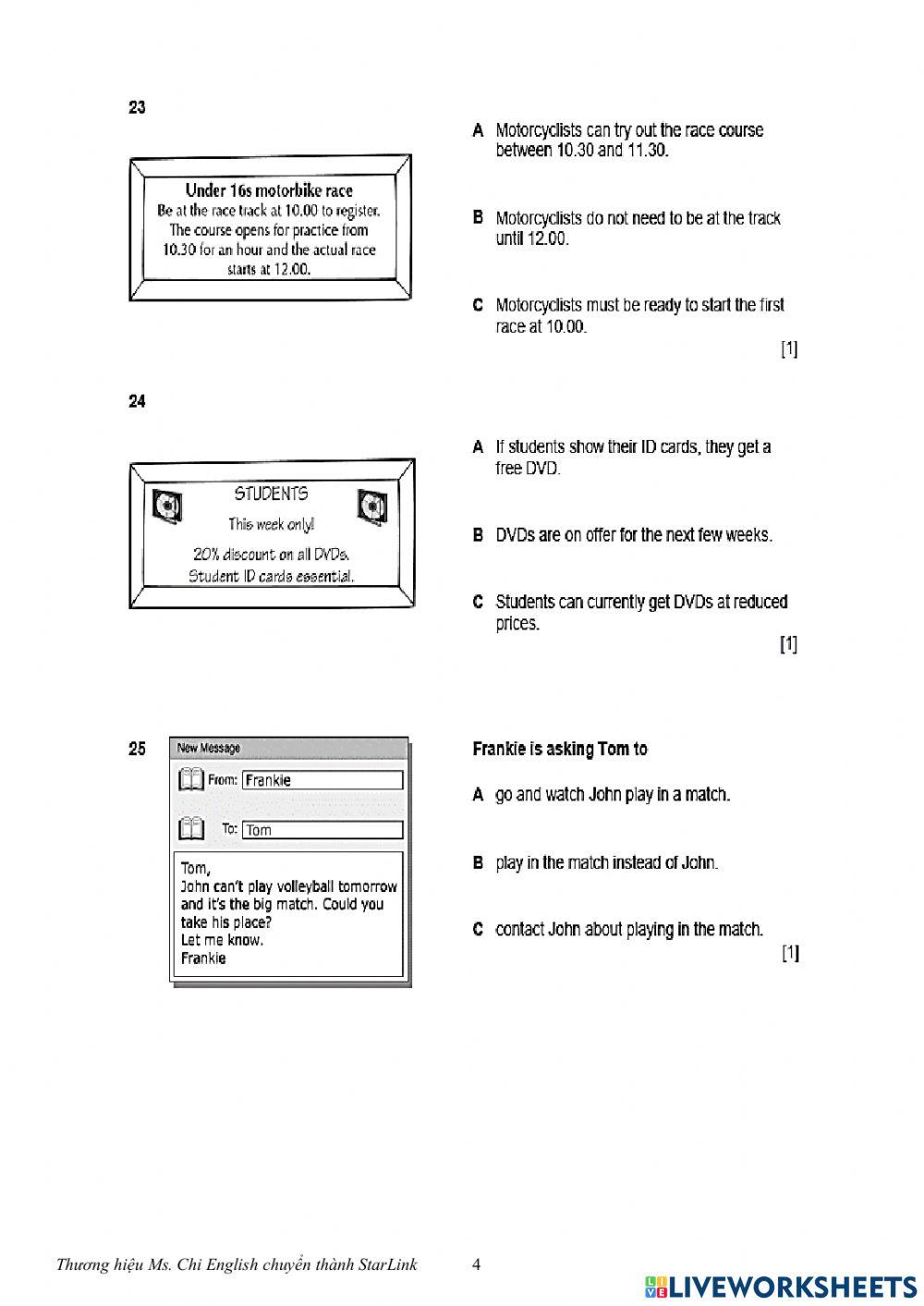 23

Under 16s motorbike race
Be at the race track at 10.00 to register. The course opens for practice from 10.30 for an hour and the actual race starts at 12.00.

A Motorcyclists can try out the race course between 10.30 and 11.30.

B Motorcyclists do not need to be at the track until 12.00.

C Motorcyclists must be ready to start the first race at 10.00.

[1]

24

STUDENTS
This week only!
20% discount on all DVDs.
Student ID cards essential.

A If students show their ID cards, they get a free DVD.

B DVDs are on offer for the next few weeks.

C Students can currently get DVDs at reduced prices.

[1]

25

New Message
From: Frankie
To: Tom
Tom,
John can't play volleyball tomorrow and it's the big match. Could you take his place?
Let me know.
Frankie

Frankie is asking Tom to

A go and watch John play in a match.

B play in the match instead of John.

C contact John about playing in the match.

[1]

Thương hiệu Ms. Chi English chuyển thành StarLink 4

LIVEWORKSHEETS