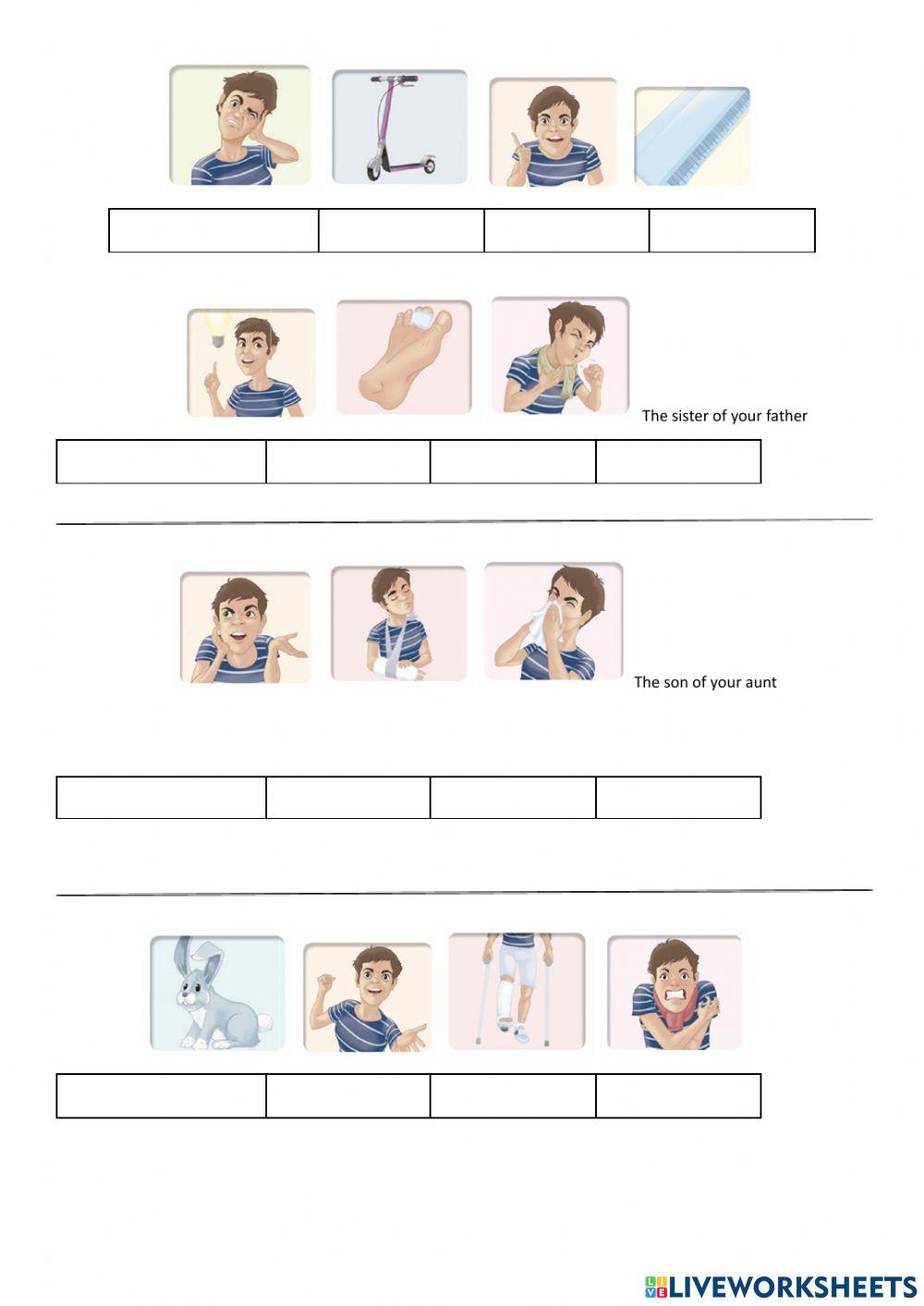 The sister of your father

The son of your aunt

LIVEWORKSHEETS