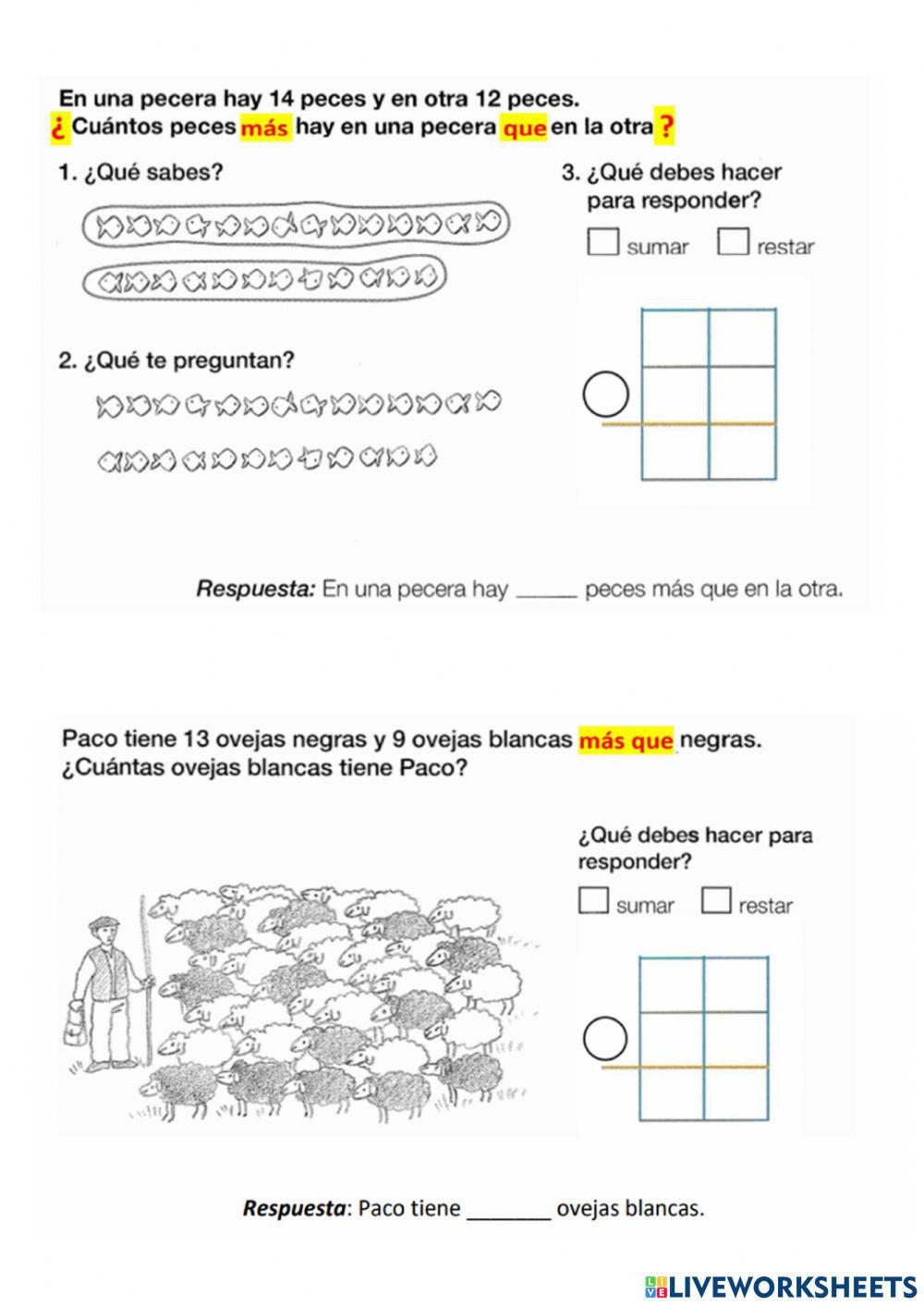 En una pecera hay 14 peces y en otra 12 peces.
¿ Cuántos peces más hay en una pecera que en la otra ?

1. ¿Qué sabes?

2. ¿Qué te preguntan?

3. ¿Qué debes hacer para responder?

sumar restar

Respuesta: En una pecera hay _____ peces más que en la otra.

Paco tiene 13 ovejas negras y 9 ovejas blancas más que negras.
¿Cuántas ovejas blancas tiene Paco?

¿Qué debes hacer para responder?

sumar restar

Respuesta: Paco tiene _______ ovejas blancas.

LIVEWORKSHEETS