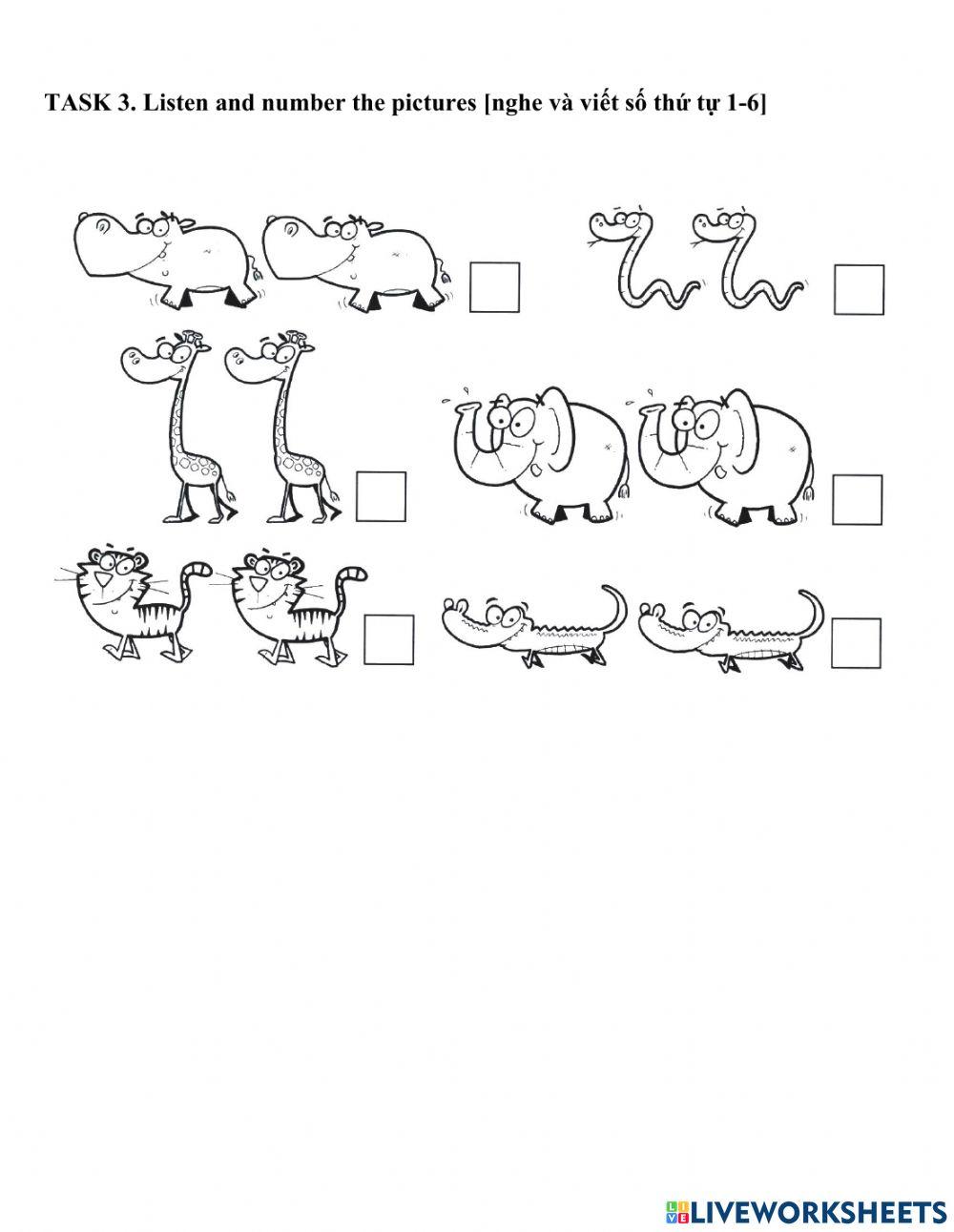 TASK 3. Listen and number the pictures [nghe và viết số thứ tự 1-6]

LIVEWORKSHEETS