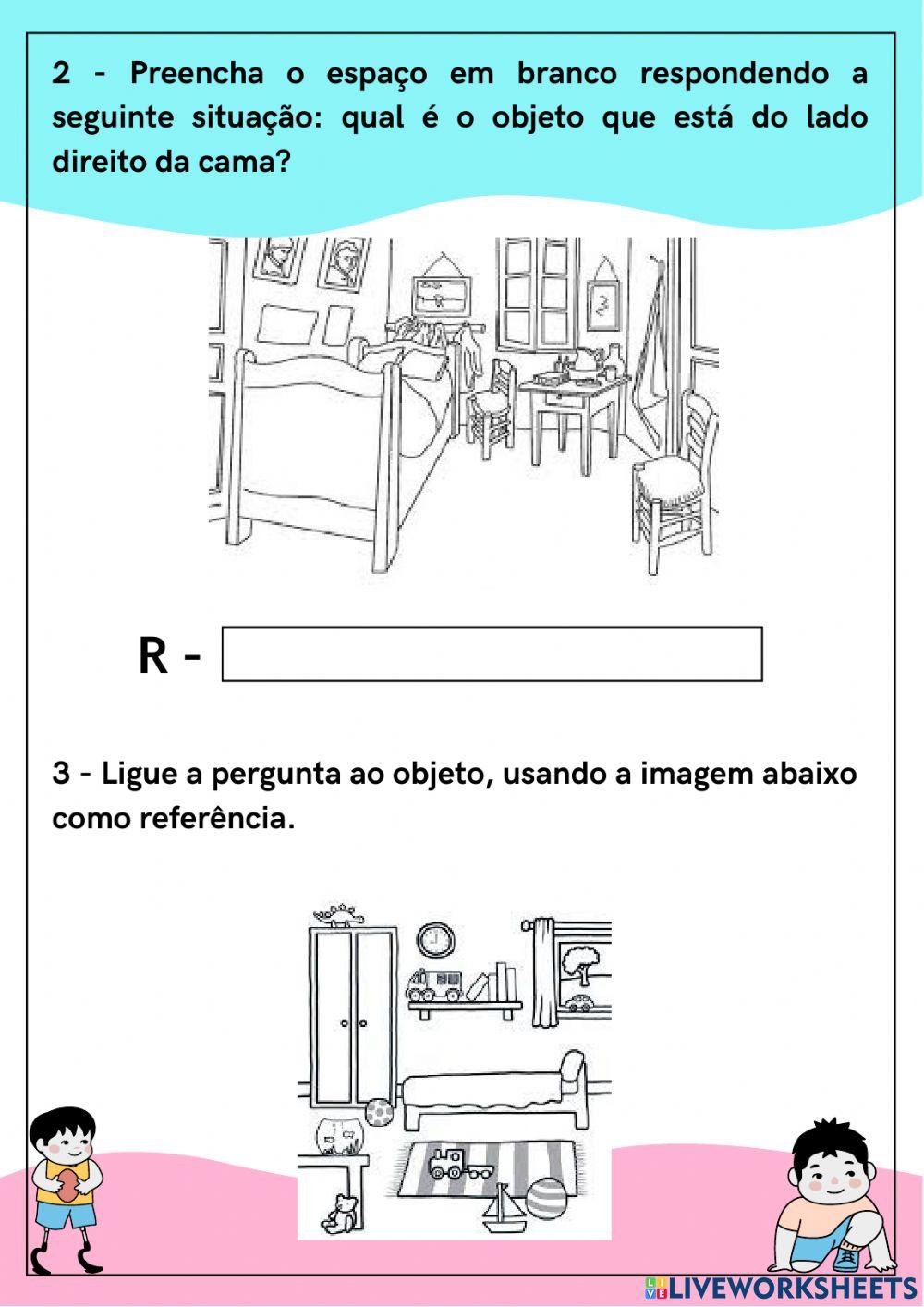 2 - Preencha o espaço em branco respondendo a seguinte situação: qual é o objeto que está do lado direito da cama?

R -

3 - Ligue a pergunta ao objeto, usando a imagem abaixo como referência.

LIVEWORKSHEETS