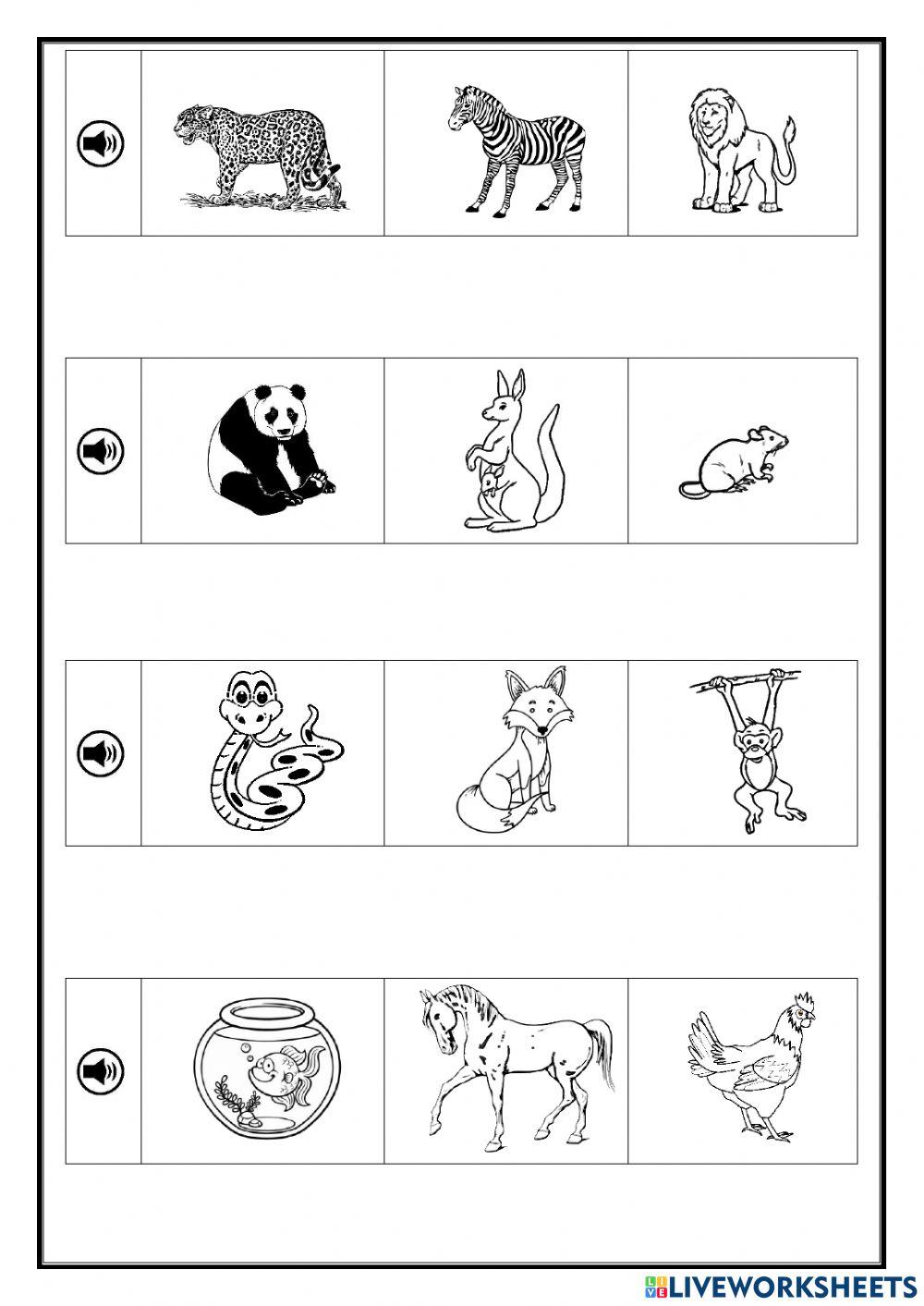 LIVEWORKSHEETS