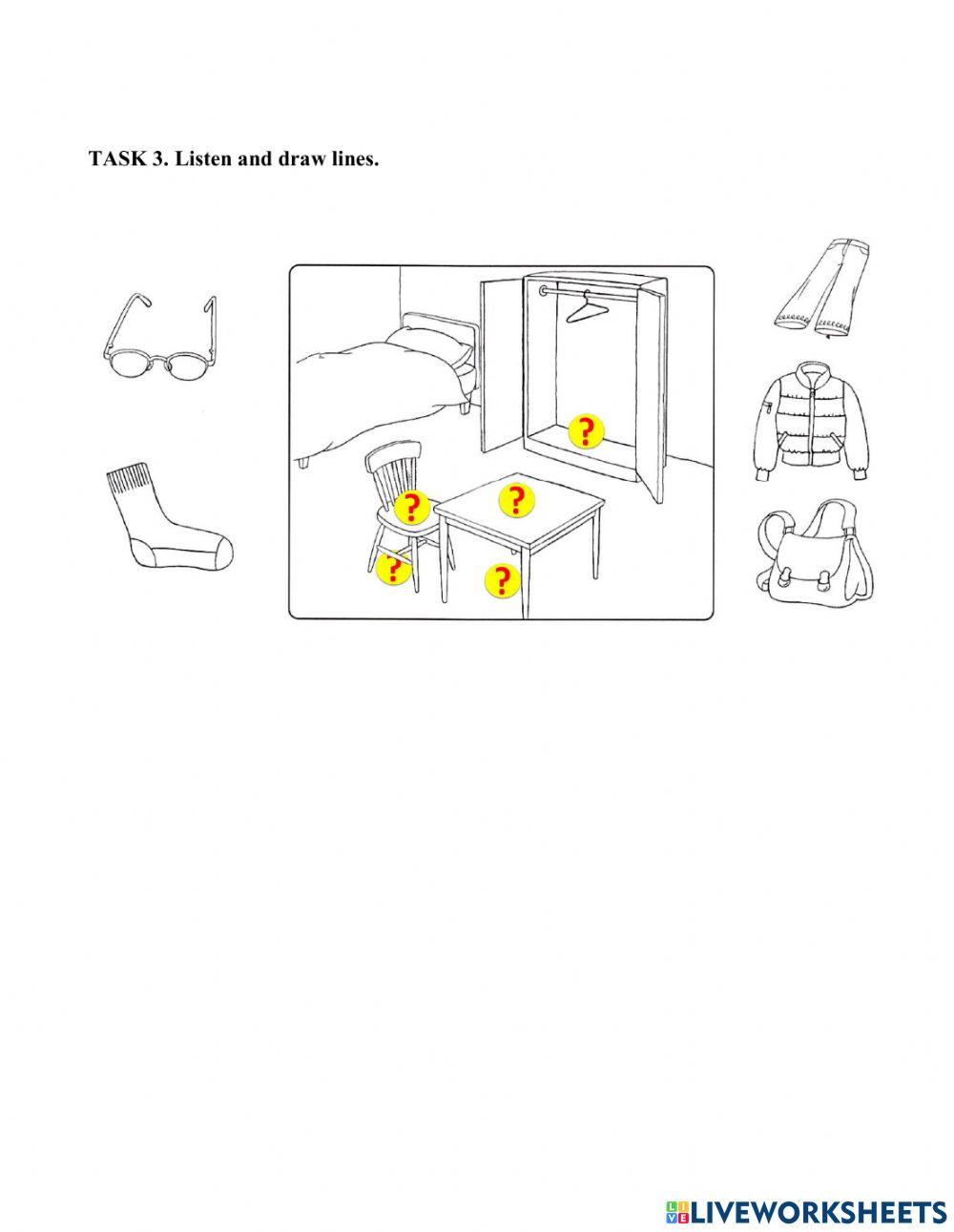 TASK 3. Listen and draw lines.

?

?

?

?

?

LIVEWORKSHEETS