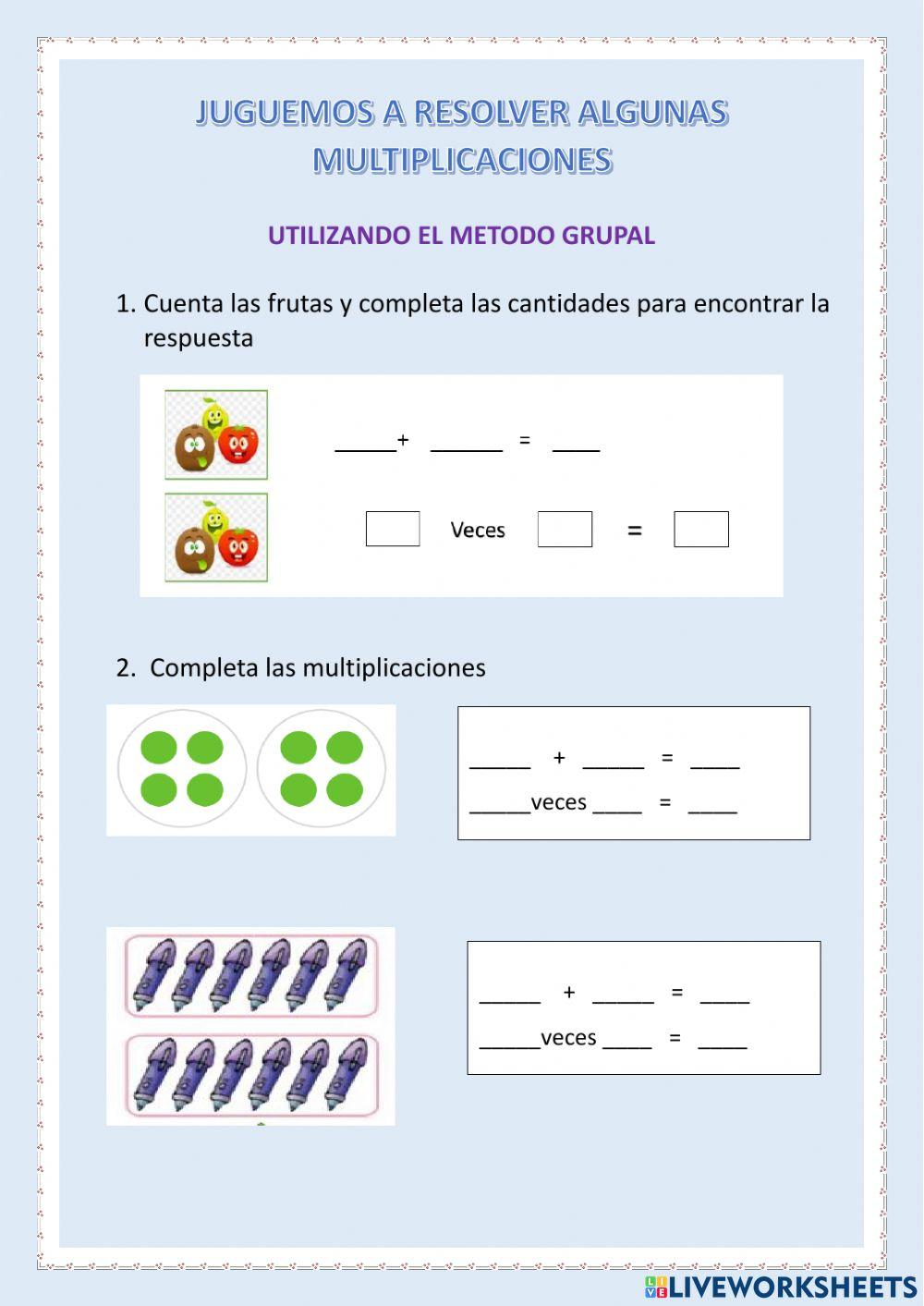 JUGUEMOS A RESOLVER ALGUNAS MULTIPLICACIONES

UTILIZANDO EL METODO GRUPAL

1. Cuenta las frutas y completa las cantidades para encontrar la respuesta

_____+ ______ = ____

Veces =

2. Completa las multiplicaciones

_____ + _____ = ____
_____veces ____ = ____

_____ + _____ = ____
_____veces ____ = ____

LIVEWORKSHEETS