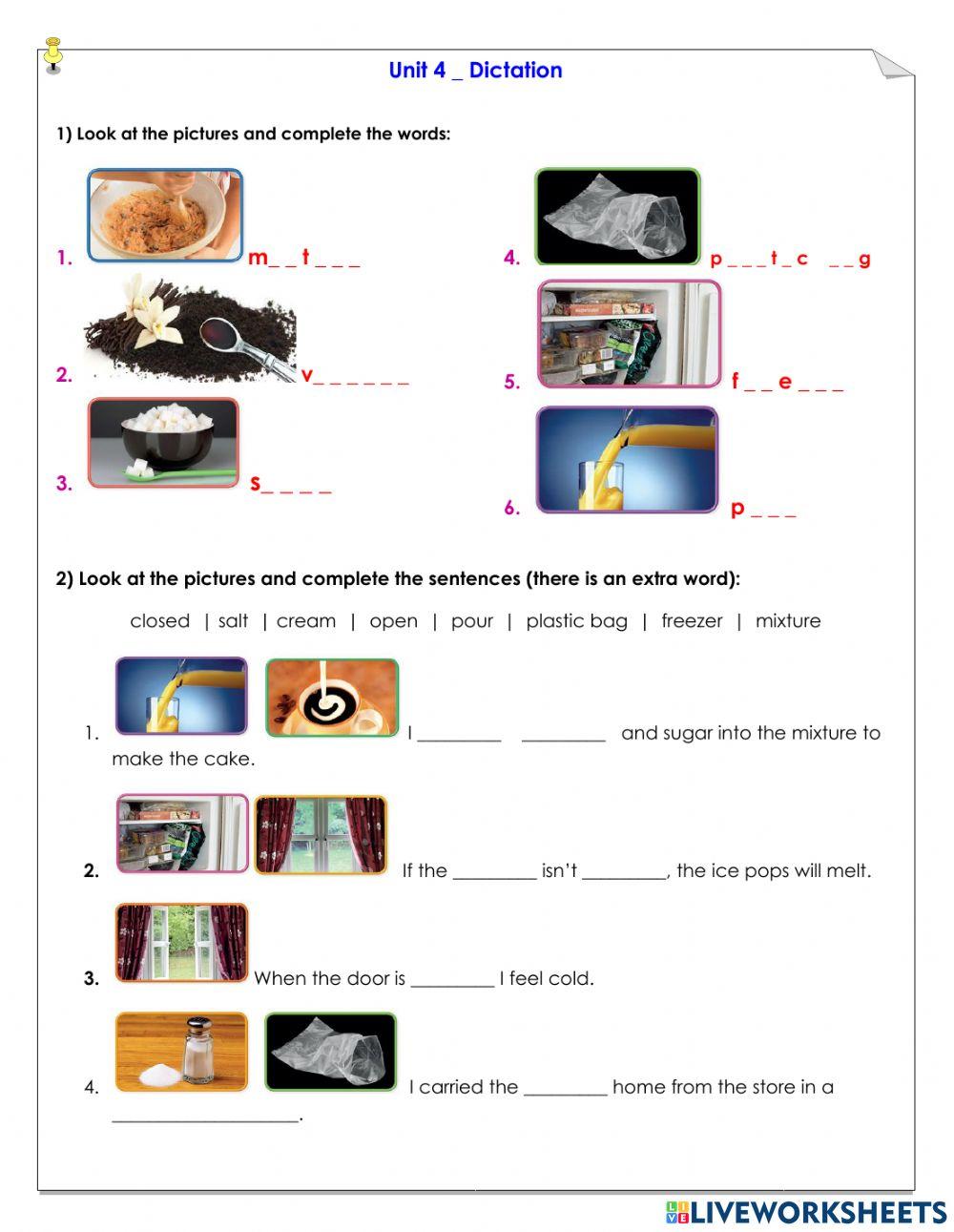 Unit 4 _ Dictation

1) Look at the pictures and complete the words:

1. m_ _ t _ _ _

2. v_ _ _ _ _ _

3. s_ _ _ _

4. p _ _ _ t _ c _ _ g

5. f _ _ e _ _ _

6. p _ _ _

2) Look at the pictures and complete the sentences (there is an extra word):

closed | salt | cream | open | pour | plastic bag | freezer | mixture

1. I _________ _________ and sugar into the mixture to make the cake.

2. If the _________ isn't _________, the ice pops will melt.

3. When the door is _________ I feel cold.

4. I carried the _________ home from the store in a ____________________.

LIVEWORKSHEETS