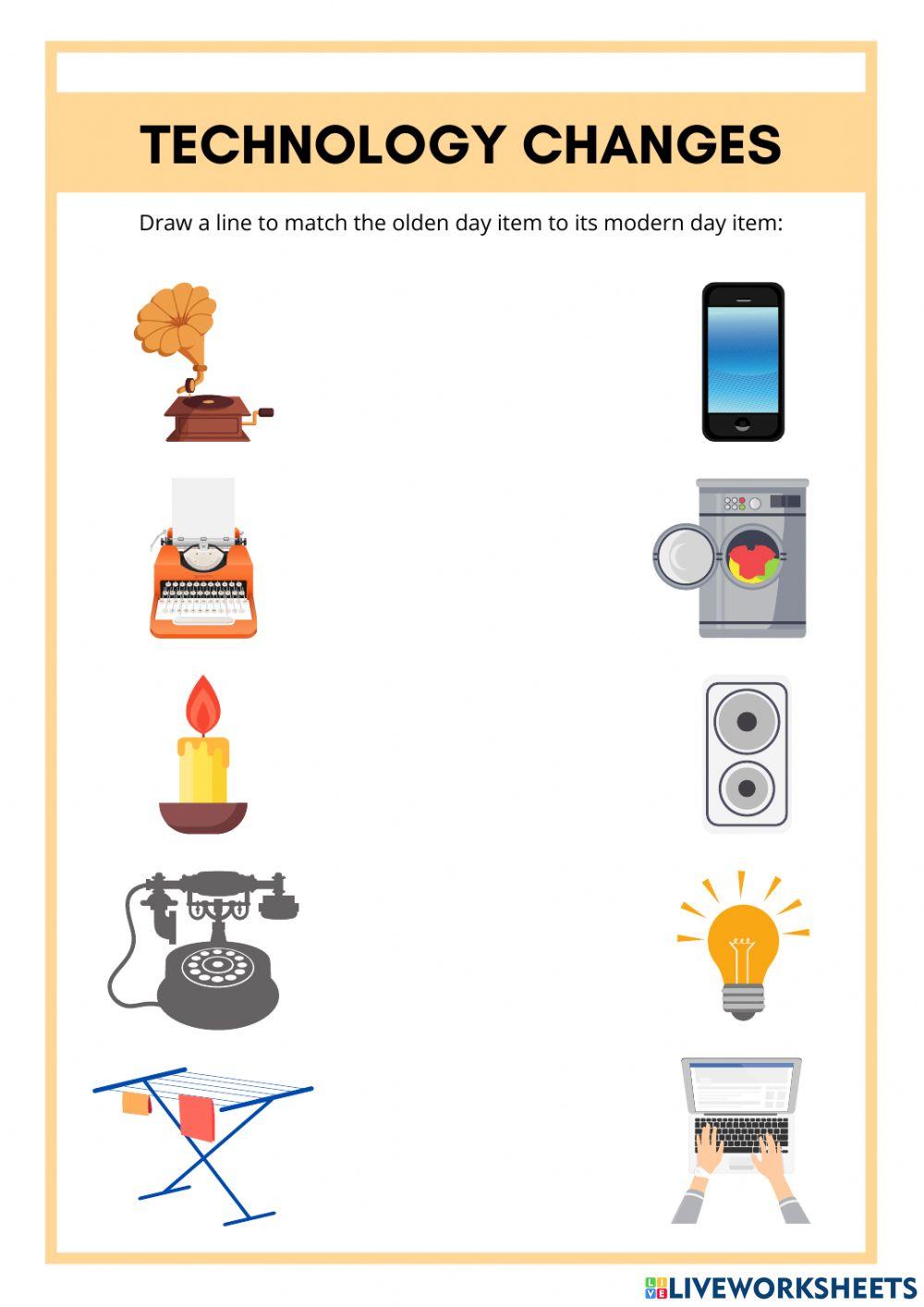 TECHNOLOGY CHANGES

Draw a line to match the olden day item to its modern day item:

LIVEWORKSHEETS