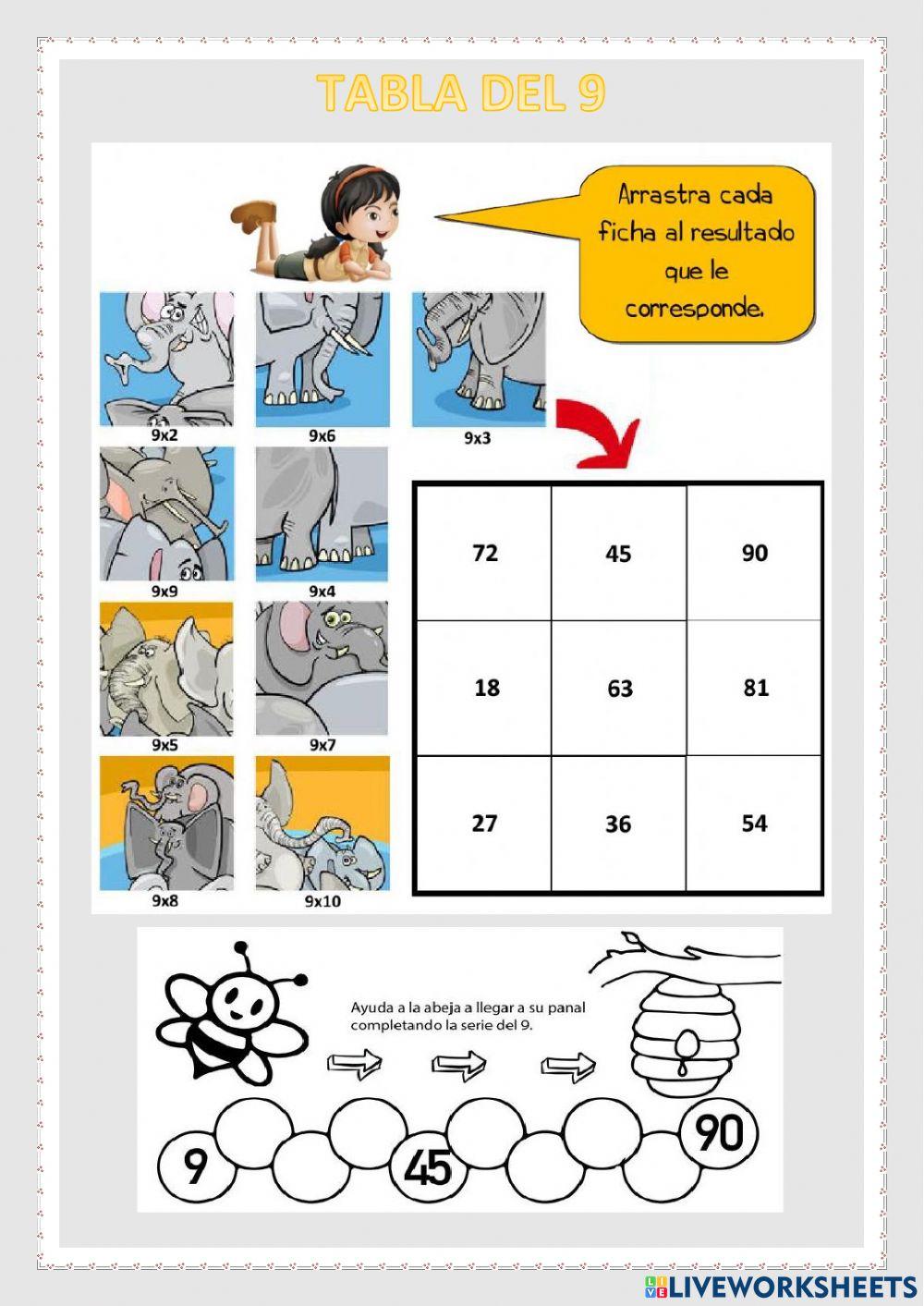 TABLA DEL 9

Arrastra cada ficha al resultado que le corresponde.

9x2
9x6
9x3
9x9
9x4
9x5
9x7
9x8
9x10

| 72 | 45 | 90 |
|---|---|---|
| 18 | 63 | 81 |
| 27 | 36 | 54 |

Ayuda a la abeja a llegar a su panal completando la serie del 9.

9
45
90

LIVEWORKSHEETS