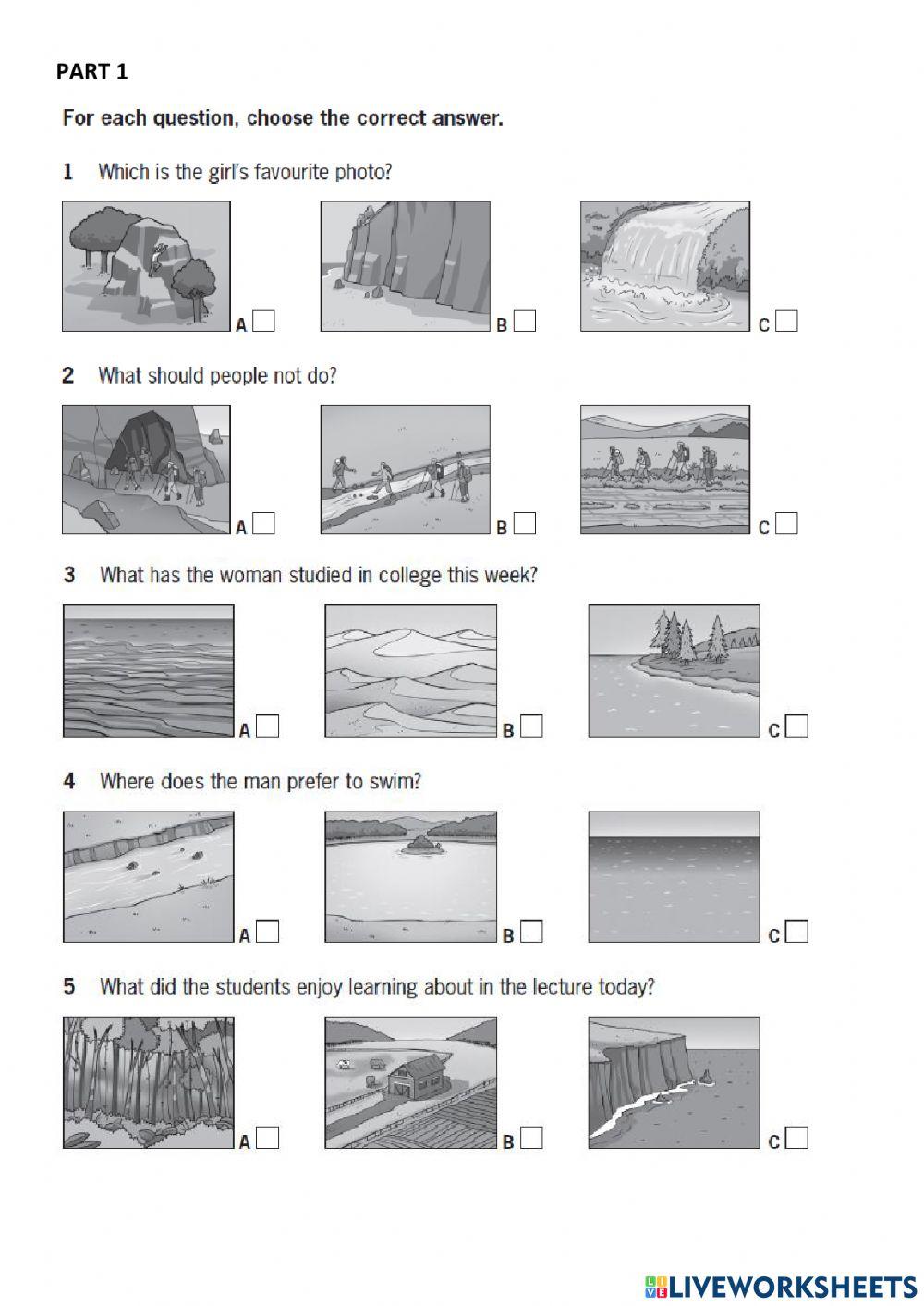 PART 1

For each question, choose the correct answer.

1 Which is the girl's favourite photo?

A

B

C

2 What should people not do?

A

B

C

3 What has the woman studied in college this week?

A

B

C

4 Where does the man prefer to swim?

A

B

C

5 What did the students enjoy learning about in the lecture today?

A

B

C

LIVEWORKSHEETS