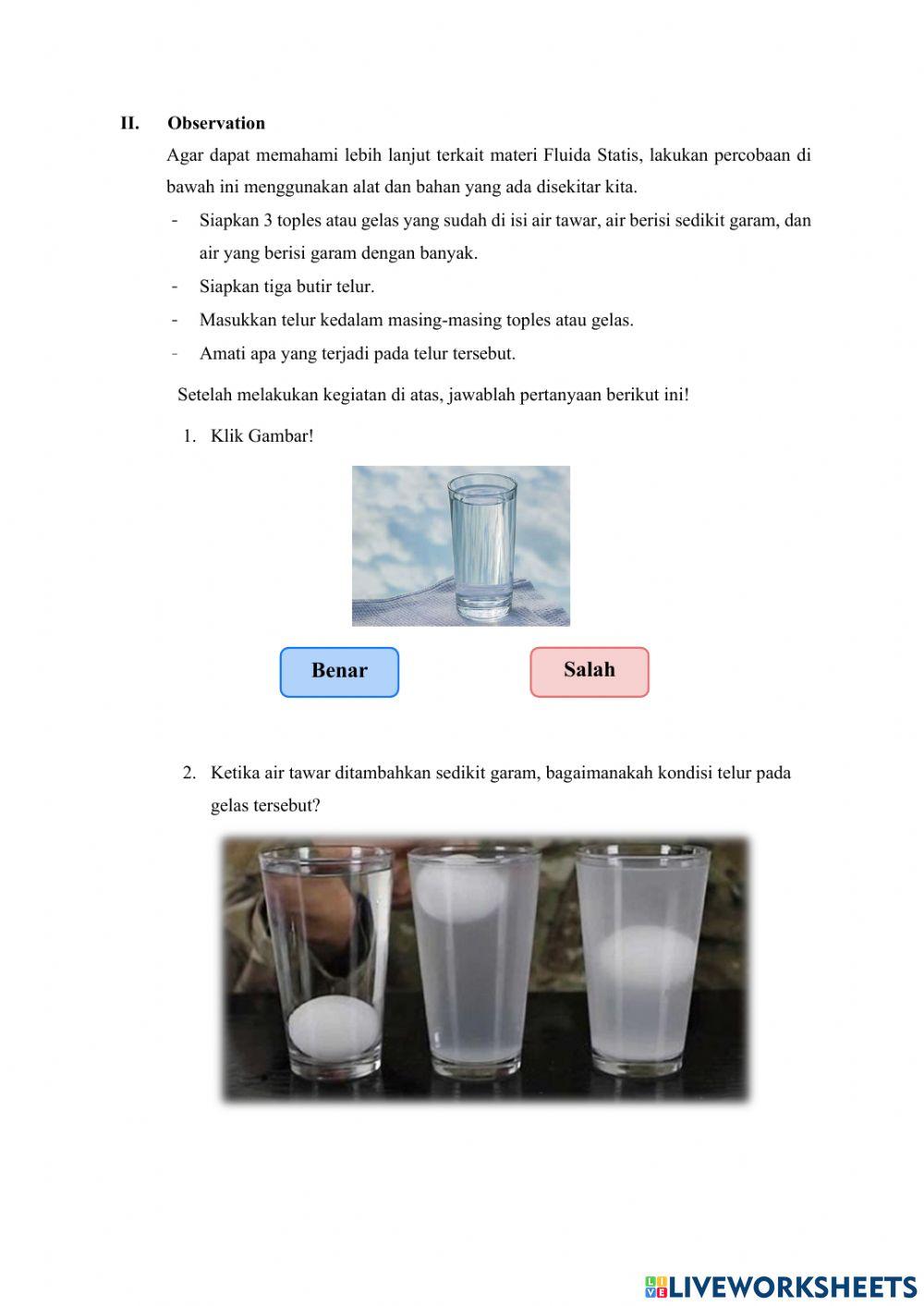 II. Observation

Agar dapat memahami lebih lanjut terkait materi Fluida Statis, lakukan percobaan di bawah ini menggunakan alat dan bahan yang ada disekitar kita.

- Siapkan 3 toples atau gelas yang sudah di isi air tawar, air berisi sedikit garam, dan air yang berisi garam dengan banyak.
- Siapkan tiga butir telur.
- Masukkan telur kedalam masing-masing toples atau gelas.
- Amati apa yang terjadi pada telur tersebut.

Setelah melakukan kegiatan di atas, jawablah pertanyaan berikut ini!

1. Klik Gambar!

Benar

Salah

2. Ketika air tawar ditambahkan sedikit garam, bagaimanakah kondisi telur pada gelas tersebut?

LIVEWORKSHEETS