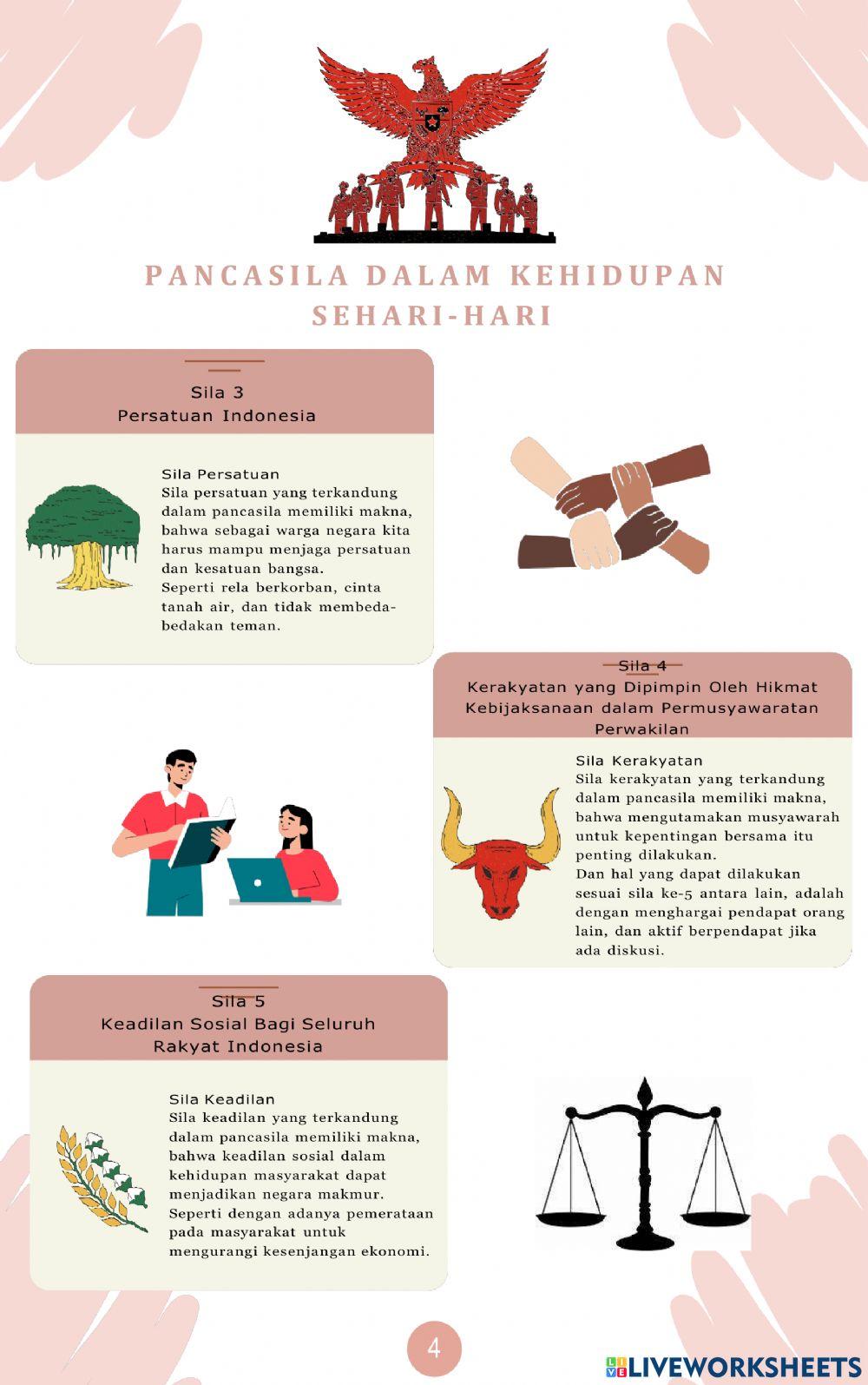 PANCASILA DALAM KEHIDUPAN SEHARI-HARI

Sila 3
Persatuan Indonesia

Sila Persatuan
Sila persatuan yang terkandung dalam pancasila memiliki makna, bahwa sebagai warga negara kita harus mampu menjaga persatuan dan kesatuan bangsa.
Seperti rela berkorban, cinta tanah air, dan tidak membeda-bedakan teman.

Sila 4
Kerakyatan yang Dipimpin Oleh Hikmat Kebijaksanaan dalam Permusyawaratan Perwakilan

Sila Kerakyatan
Sila kerakyatan yang terkandung dalam pancasila memiliki makna, bahwa mengutamakan musyawarah untuk kepentingan bersama itu penting dilakukan.
Dan hal yang dapat dilakukan sesuai sila ke-5 antara lain, adalah dengan menghargai pendapat orang lain, dan aktif berpendapat jika ada diskusi.

Sila 5
Keadilan Sosial Bagi Seluruh Rakyat Indonesia

Sila Keadilan
Sila keadilan yang terkandung dalam pancasila memiliki makna, bahwa keadilan sosial dalam kehidupan masyarakat dapat menjadikan negara makmur.
Seperti dengan adanya pemerataan pada masyarakat untuk mengurangi kesenjangan ekonomi.

4

LIVEWORKSHEETS