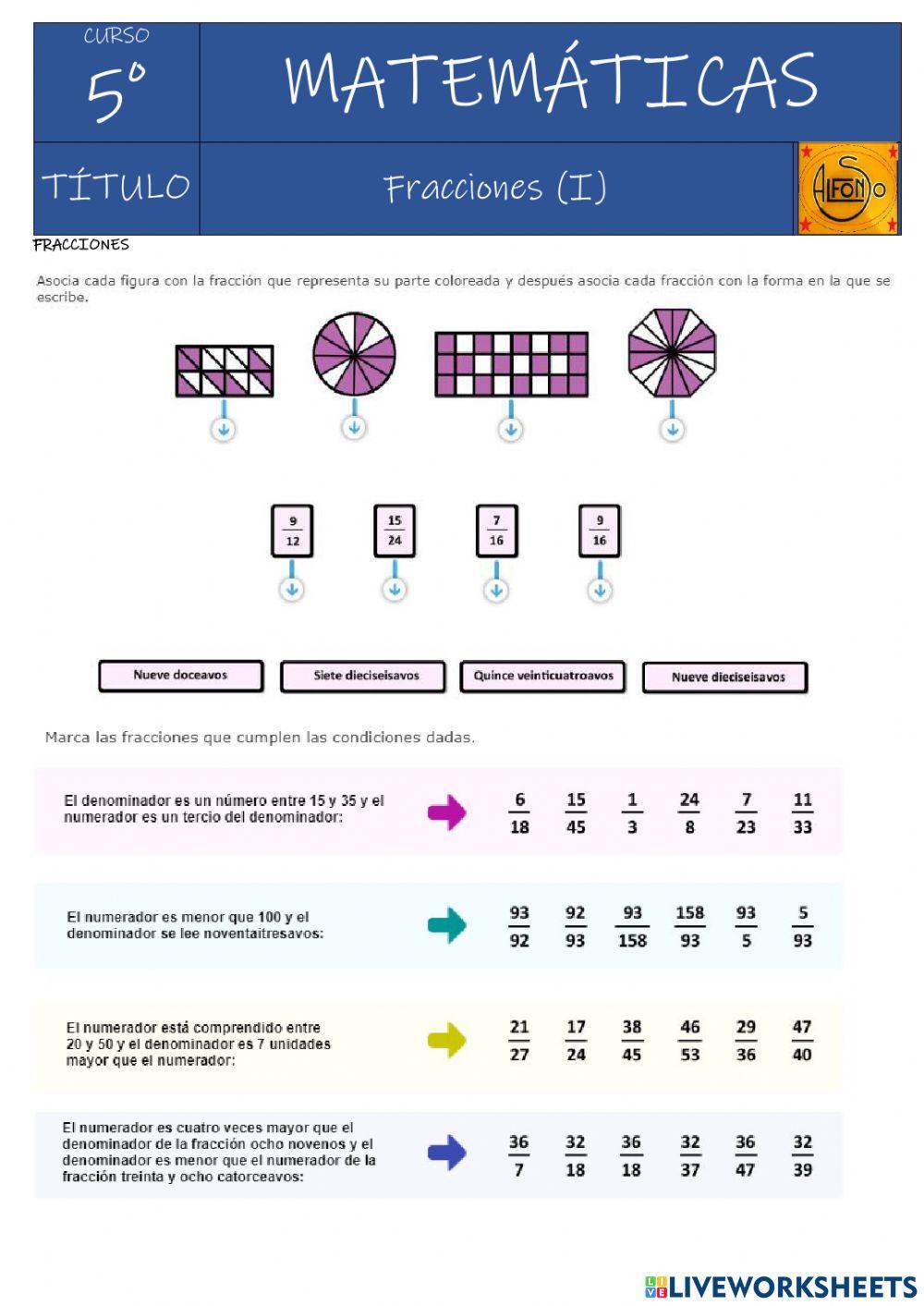 CURSO
5º

MATEMÁTICAS

TÍTULO

Fracciones (I)

ALFONSO

FRACCIONES

Asocia cada figura con la fracción que representa su parte coloreada y después asocia cada fracción con la forma en la que se escribe.

$\frac{9}{12}$ $\frac{15}{24}$ $\frac{7}{16}$ $\frac{9}{16}$

Nueve doceavos

Siete dieciseisavos

Quince veinticuatroavos

Nueve dieciseisavos

Marca las fracciones que cumplen las condiciones dadas.

El denominador es un número entre 15 y 35 y el numerador es un tercio del denominador:

$\frac{6}{18}$ $\frac{15}{45}$ $\frac{1}{3}$ $\frac{24}{8}$ $\frac{7}{23}$ $\frac{11}{33}$

El numerador es menor que 100 y el denominador se lee noventaitresavos:

$\frac{93}{92}$ $\frac{92}{93}$ $\frac{93}{158}$ $\frac{158}{93}$ $\frac{93}{5}$ $\frac{5}{93}$

El numerador está comprendido entre 20 y 50 y el denominador es 7 unidades mayor que el numerador:

$\frac{21}{27}$ $\frac{17}{24}$ $\frac{38}{45}$ $\frac{46}{53}$ $\frac{29}{36}$ $\frac{47}{40}$

El numerador es cuatro veces mayor que el denominador de la fracción ocho novenos y el denominador es menor que el numerador de la fracción treinta y ocho catorceavos:

$\frac{36}{7}$ $\frac{32}{18}$ $\frac{36}{18}$ $\frac{32}{37}$ $\frac{36}{47}$ $\frac{32}{39}$

LIVEWORKSHEETS