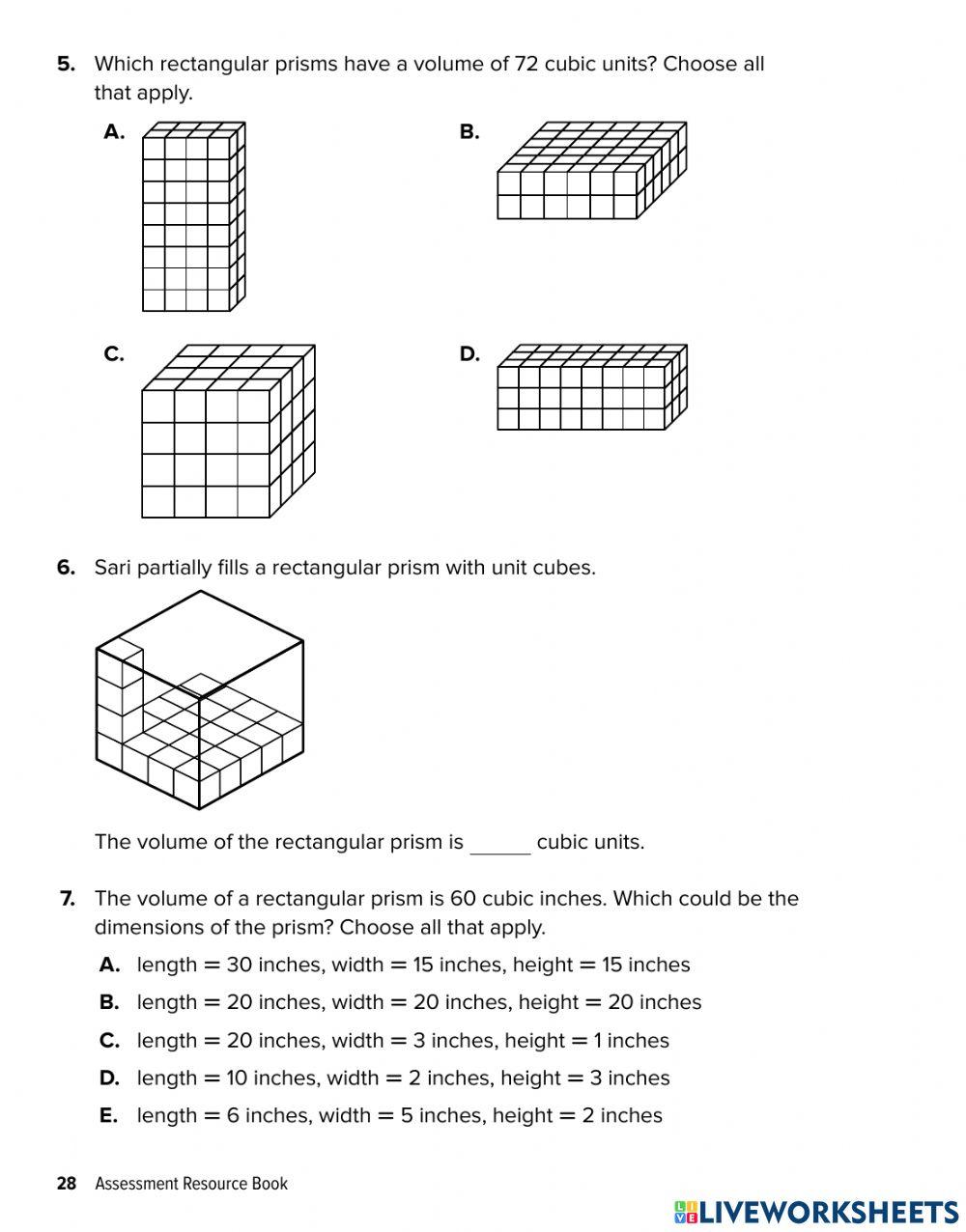 5. Which rectangular prisms have a volume of 72 cubic units? Choose all that apply.

A.

B.

C.

D.

6. Sari partially fills a rectangular prism with unit cubes.

The volume of the rectangular prism is ______ cubic units.

7. The volume of a rectangular prism is 60 cubic inches. Which could be the dimensions of the prism? Choose all that apply.

A. length = 30 inches, width = 15 inches, height = 15 inches

B. length = 20 inches, width = 20 inches, height = 20 inches

C. length = 20 inches, width = 3 inches, height = 1 inches

D. length = 10 inches, width = 2 inches, height = 3 inches

E. length = 6 inches, width = 5 inches, height = 2 inches

28 Assessment Resource Book

LIVEWORKSHEETS