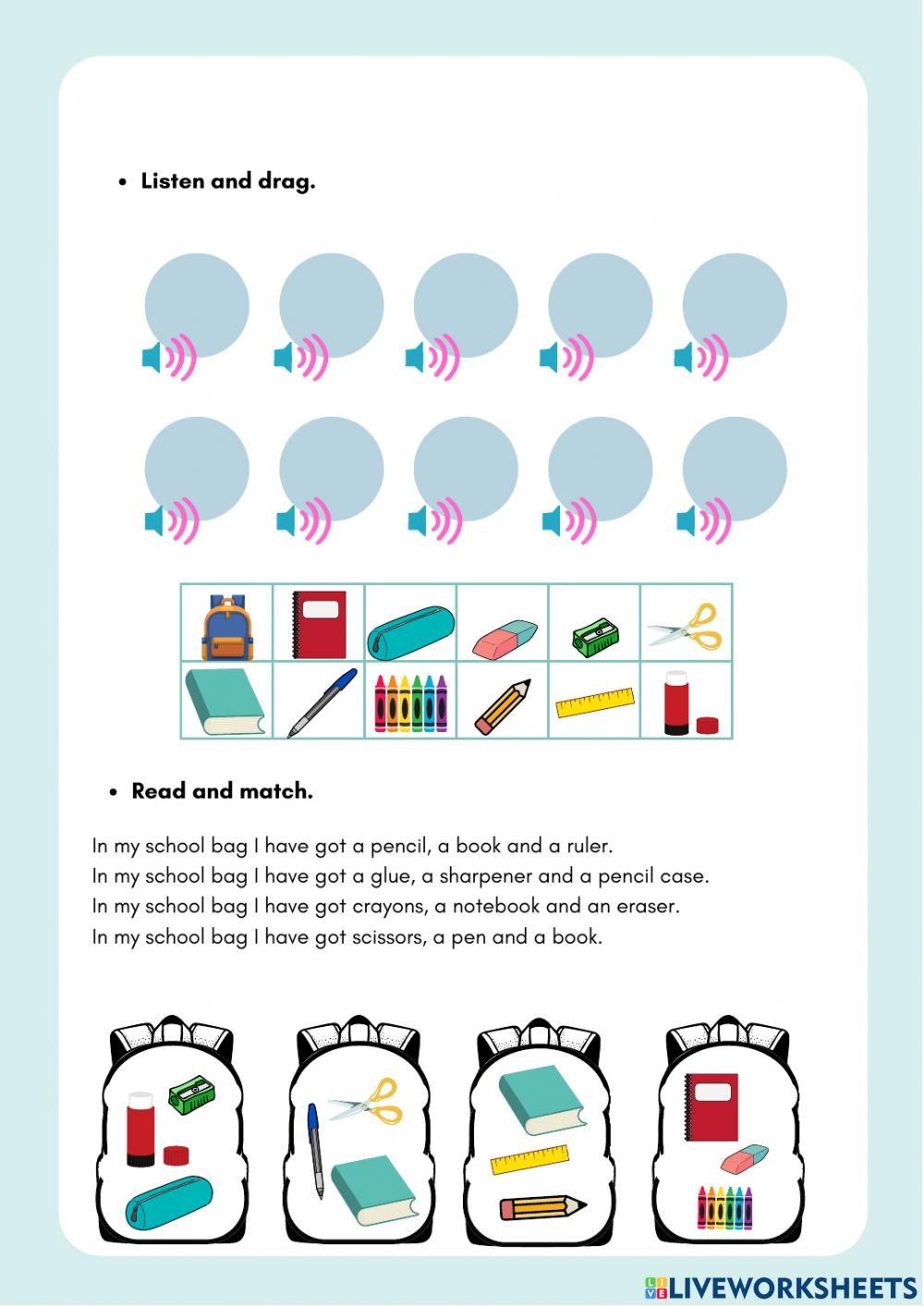 • Listen and drag.

• Read and match.

In my school bag I have got a pencil, a book and a ruler.
In my school bag I have got a glue, a sharpener and a pencil case.
In my school bag I have got crayons, a notebook and an eraser.
In my school bag I have got scissors, a pen and a book.

LIVEWORKSHEETS