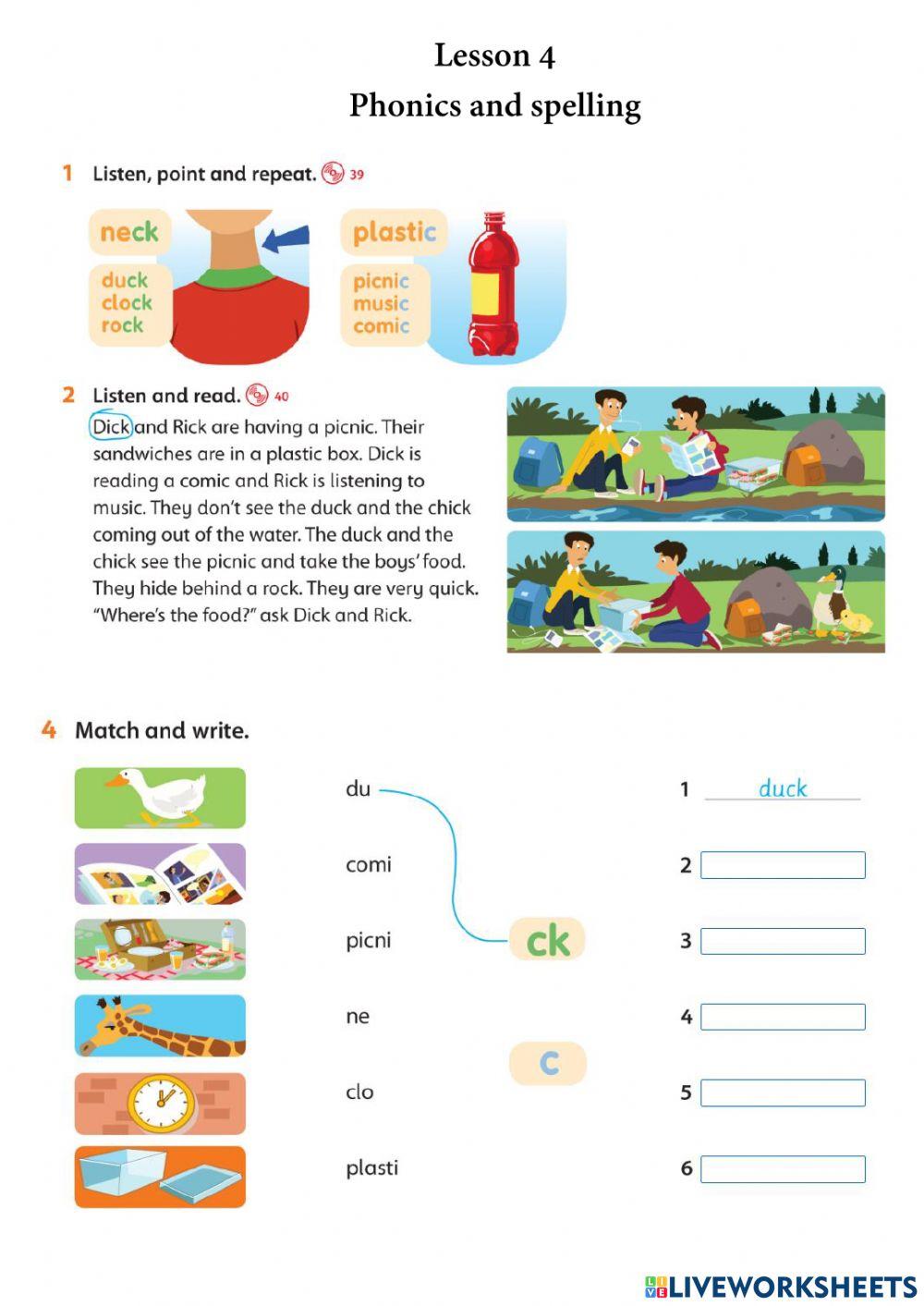 Lesson 4
Phonics and spelling

1 Listen, point and repeat. 39

neck
duck
clock
rock

plastic
picnic
music
comic

2 Listen and read. 40

Dick and Rick are having a picnic. Their sandwiches are in a plastic box. Dick is reading a comic and Rick is listening to music. They don't see the duck and the chick coming out of the water. The duck and the chick see the picnic and take the boys' food. They hide behind a rock. They are very quick. "Where's the food?" ask Dick and Rick.

4 Match and write.

du
comi
picni
ne
clo
plasti

ck
c

1 duck
2
3
4
5
6

LIVEWORKSHEETS