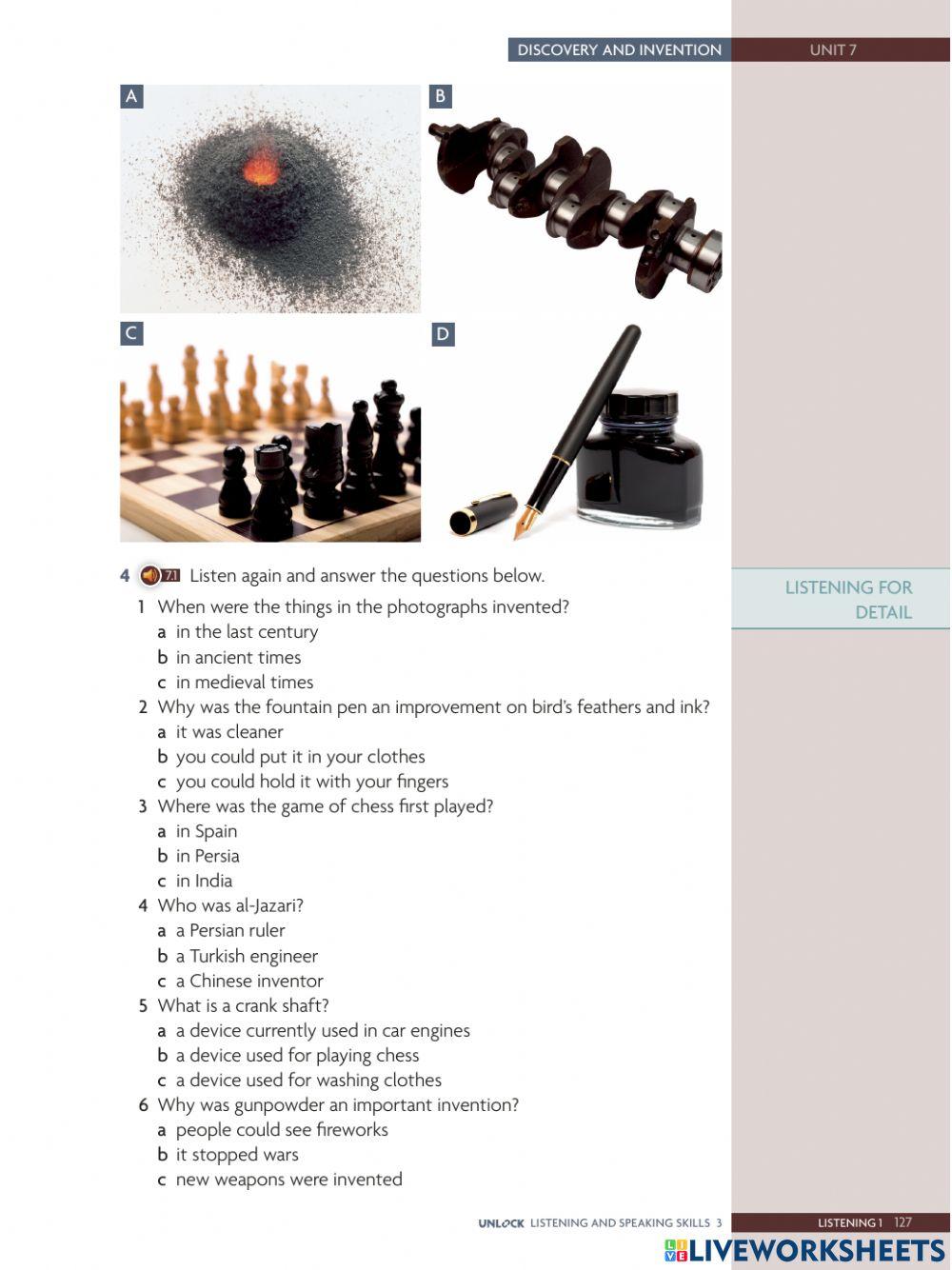 DISCOVERY AND INVENTION UNIT 7

A

B

C

D

4 7.1 Listen again and answer the questions below.

LISTENING FOR DETAIL

1 When were the things in the photographs invented?
a in the last century
b in ancient times
c in medieval times
2 Why was the fountain pen an improvement on bird's feathers and ink?
a it was cleaner
b you could put it in your clothes
c you could hold it with your fingers
3 Where was the game of chess first played?
a in Spain
b in Persia
c in India
4 Who was al-Jazari?
a a Persian ruler
b a Turkish engineer
c a Chinese inventor
5 What is a crank shaft?
a a device currently used in car engines
b a device used for playing chess
c a device used for washing clothes
6 Why was gunpowder an important invention?
a people could see fireworks
b it stopped wars
c new weapons were invented

UNLOCK LISTENING AND SPEAKING SKILLS 3 LISTENING 1 127

LIVEWORKSHEETS