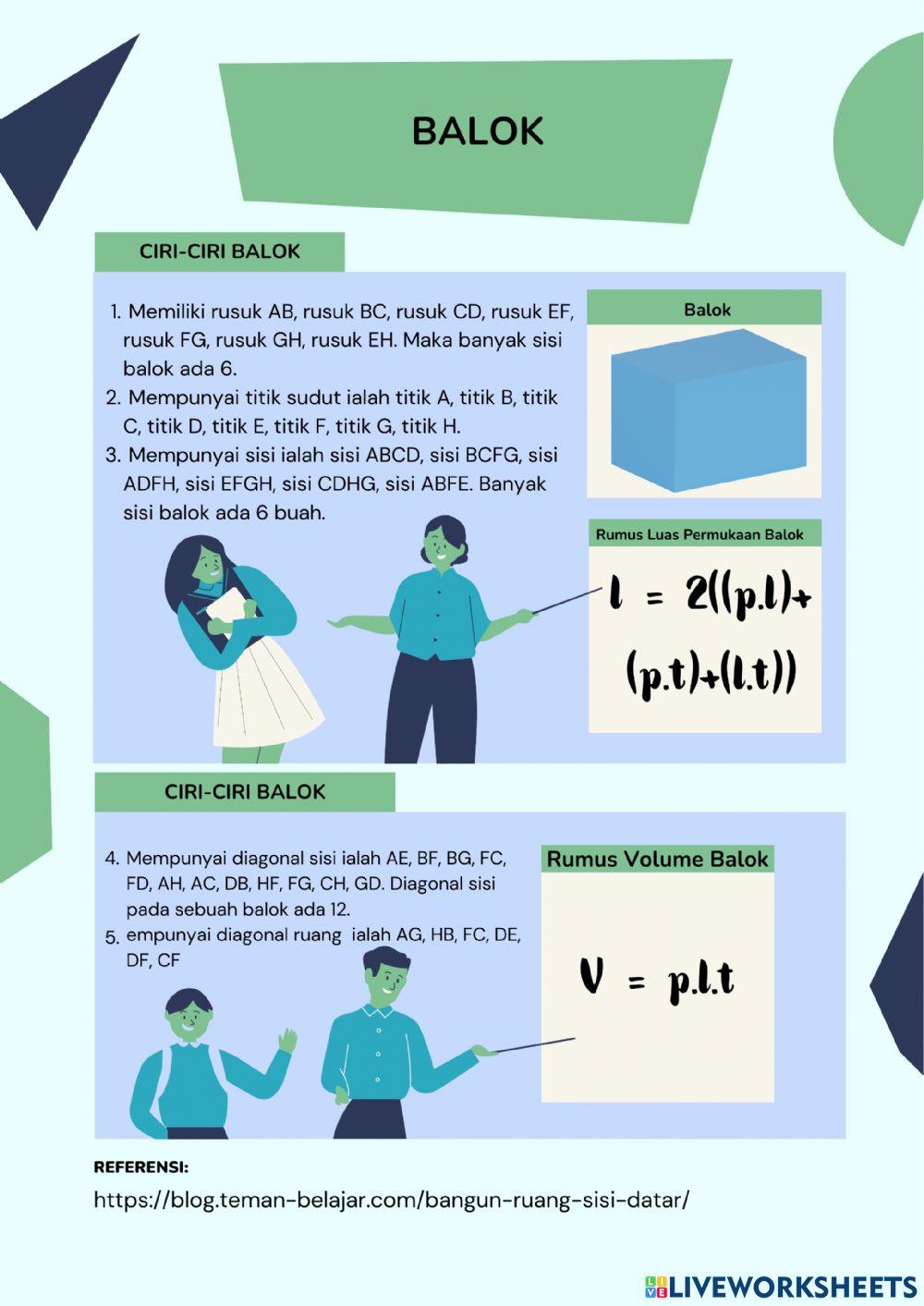 BALOK

CIRI-CIRI BALOK

1. Memiliki rusuk AB, rusuk BC, rusuk CD, rusuk EF, rusuk FG, rusuk GH, rusuk EH. Maka banyak sisi balok ada 6.
2. Mempunyai titik sudut ialah titik A, titik B, titik C, titik D, titik E, titik F, titik G, titik H.
3. Mempunyai sisi ialah sisi ABCD, sisi BCFG, sisi ADFH, sisi EFGH, sisi CDHG, sisi ABFE. Banyak sisi balok ada 6 buah.

Balok

Rumus Luas Permukaan Balok

$l = 2((p.l)+(p.t)+(l.t))$

CIRI-CIRI BALOK

4. Mempunyai diagonal sisi ialah AE, BF, BG, FC, FD, AH, AC, DB, HF, FG, CH, GD. Diagonal sisi pada sebuah balok ada 12.
5. empunyai diagonal ruang ialah AG, HB, FC, DE, DF, CF

Rumus Volume Balok

$V = p.l.t$

REFERENSI:
https://blog.teman-belajar.com/bangun-ruang-sisi-datar/

LIVEWORKSHEETS