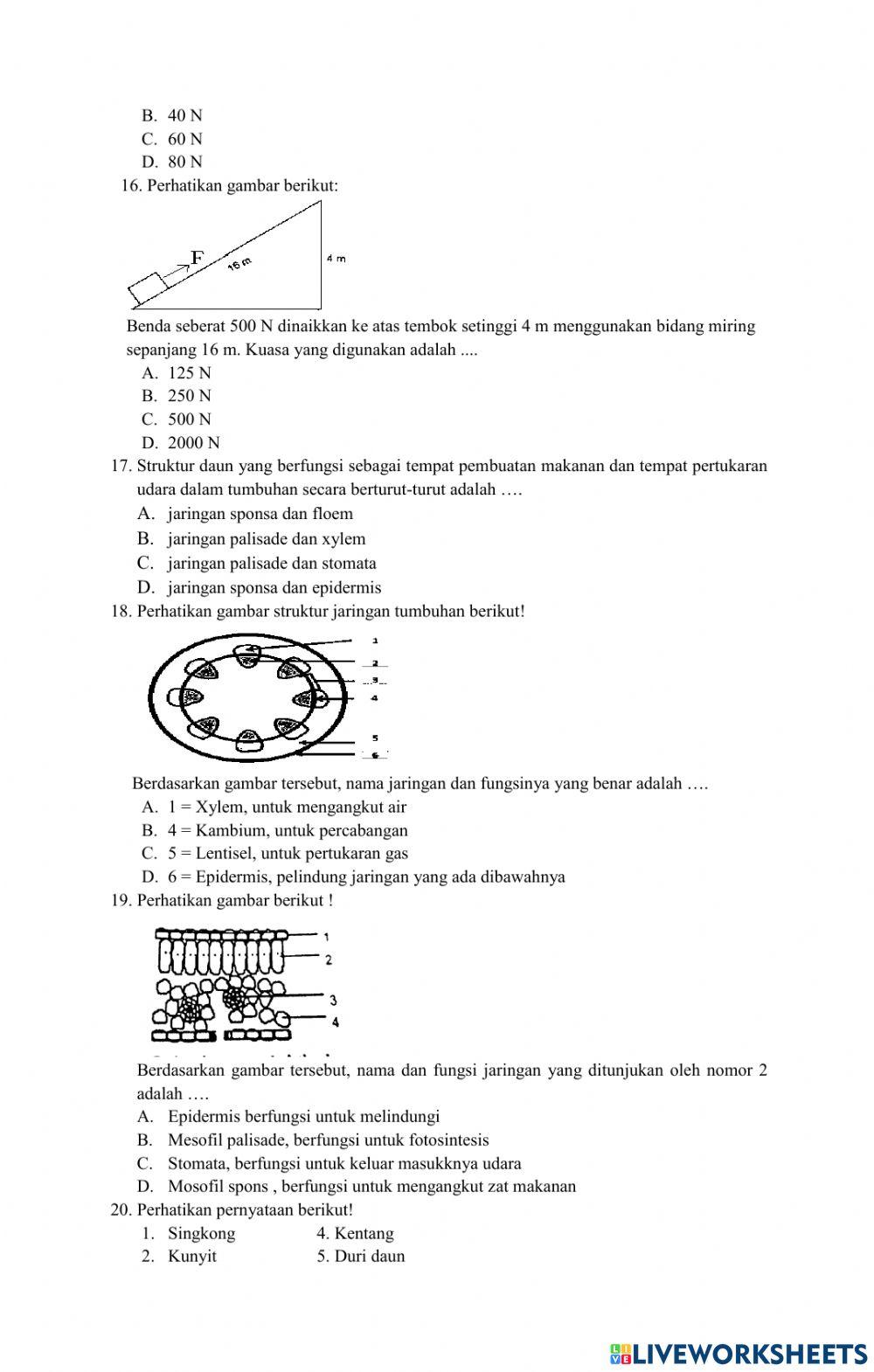 B. 40 N
C. 60 N
D. 80 N
16. Perhatikan gambar berikut:

F
16 m
4 m

Benda seberat 500 N dinaikkan ke atas tembok setinggi 4 m menggunakan bidang miring sepanjang 16 m. Kuasa yang digunakan adalah ....
A. 125 N
B. 250 N
C. 500 N
D. 2000 N
17. Struktur daun yang berfungsi sebagai tempat pembuatan makanan dan tempat pertukaran udara dalam tumbuhan secara berturut-turut adalah ….
A. jaringan sponsa dan floem
B. jaringan palisade dan xylem
C. jaringan palisade dan stomata
D. jaringan sponsa dan epidermis
18. Perhatikan gambar struktur jaringan tumbuhan berikut!

1
2
3
4
5
6

Berdasarkan gambar tersebut, nama jaringan dan fungsinya yang benar adalah ….
A. 1 = Xylem, untuk mengangkut air
B. 4 = Kambium, untuk percabangan
C. 5 = Lentisel, untuk pertukaran gas
D. 6 = Epidermis, pelindung jaringan yang ada dibawahnya
19. Perhatikan gambar berikut !

1
2
3
4

Berdasarkan gambar tersebut, nama dan fungsi jaringan yang ditunjukan oleh nomor 2 adalah ….
A. Epidermis berfungsi untuk melindungi
B. Mesofil palisade, berfungsi untuk fotosintesis
C. Stomata, berfungsi untuk keluar masukknya udara
D. Mosofil spons , berfungsi untuk mengangkut zat makanan
20. Perhatikan pernyataan berikut!
1. Singkong
2. Kunyit
4. Kentang
5. Duri daun

LIVEWORKSHEETS