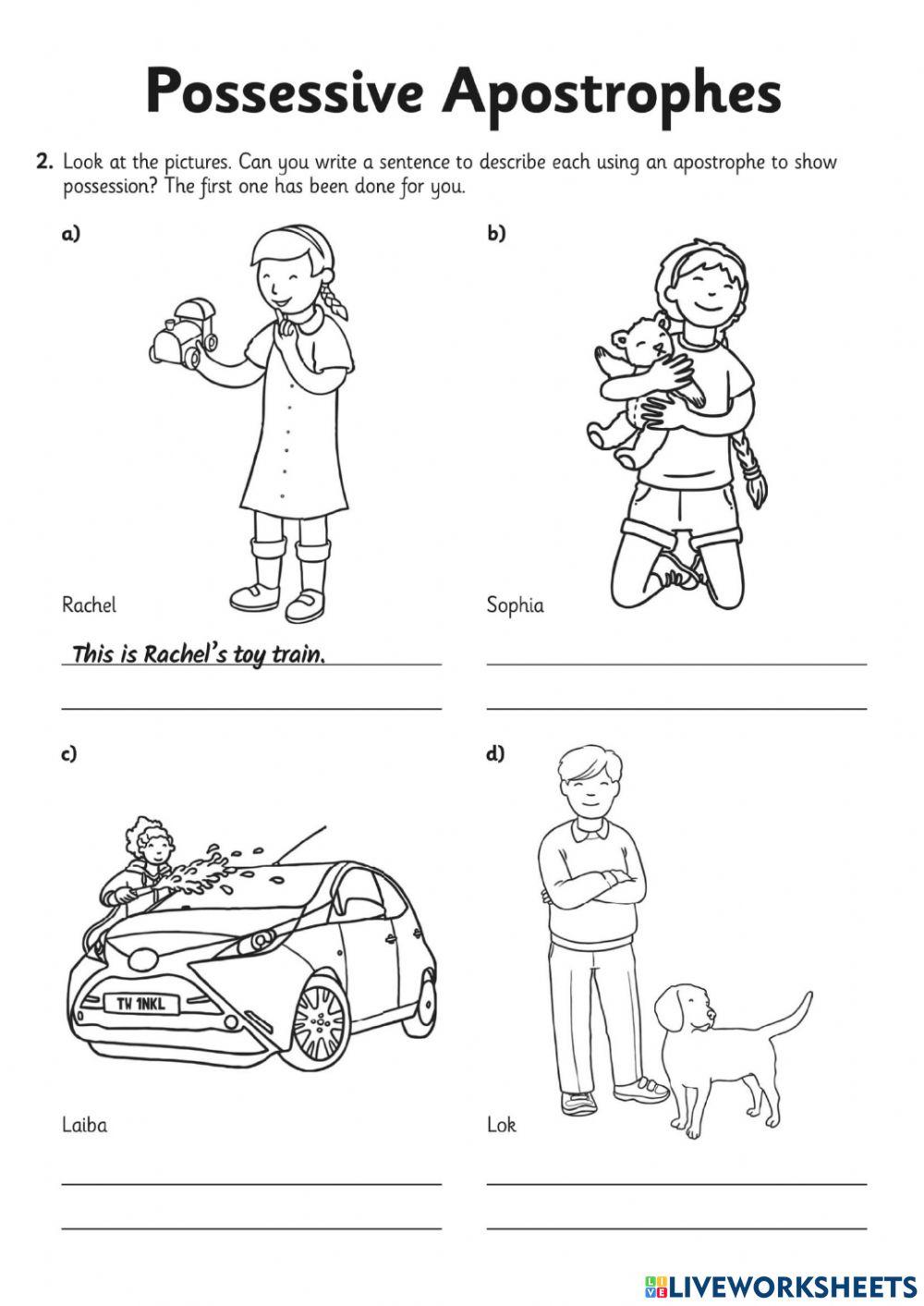 Possessive Apostrophes

2. Look at the pictures. Can you write a sentence to describe each using an apostrophe to show possession? The first one has been done for you.

a)

Rachel

This is Rachel's toy train.

b)

Sophia

c)

TW 1NKL

Laiba

d)

Lok

LIVEWORKSHEETS