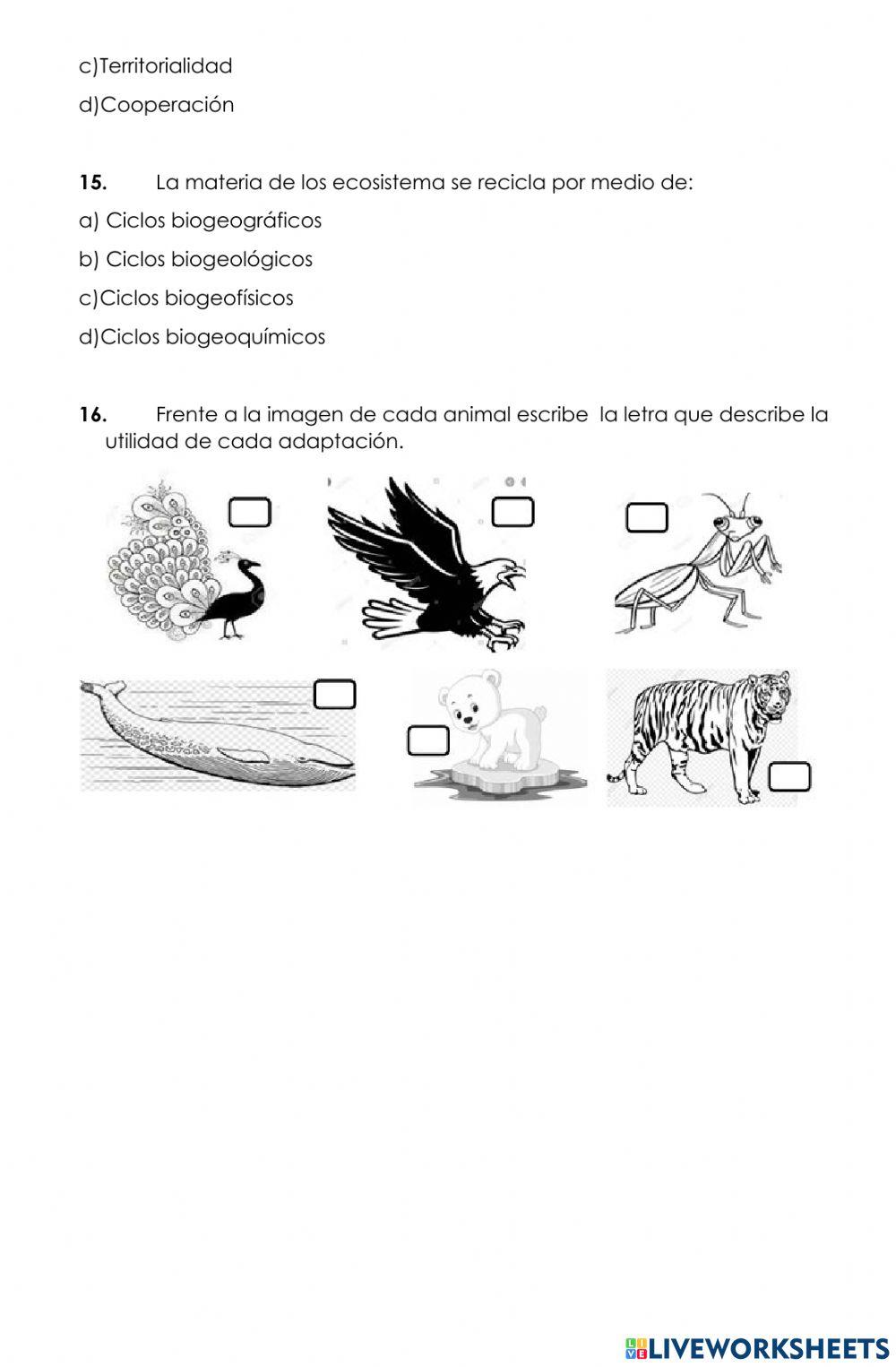 c)Territorialidad

d)Cooperación

**15.** La materia de los ecosistema se recicla por medio de:

a) Ciclos biogeográficos

b) Ciclos biogeológicos

c)Ciclos biogeofísicos

d)Ciclos biogeoquímicos

**16.** Frente a la imagen de cada animal escribe la letra que describe la utilidad de cada adaptación.

LIVEWORKSHEETS