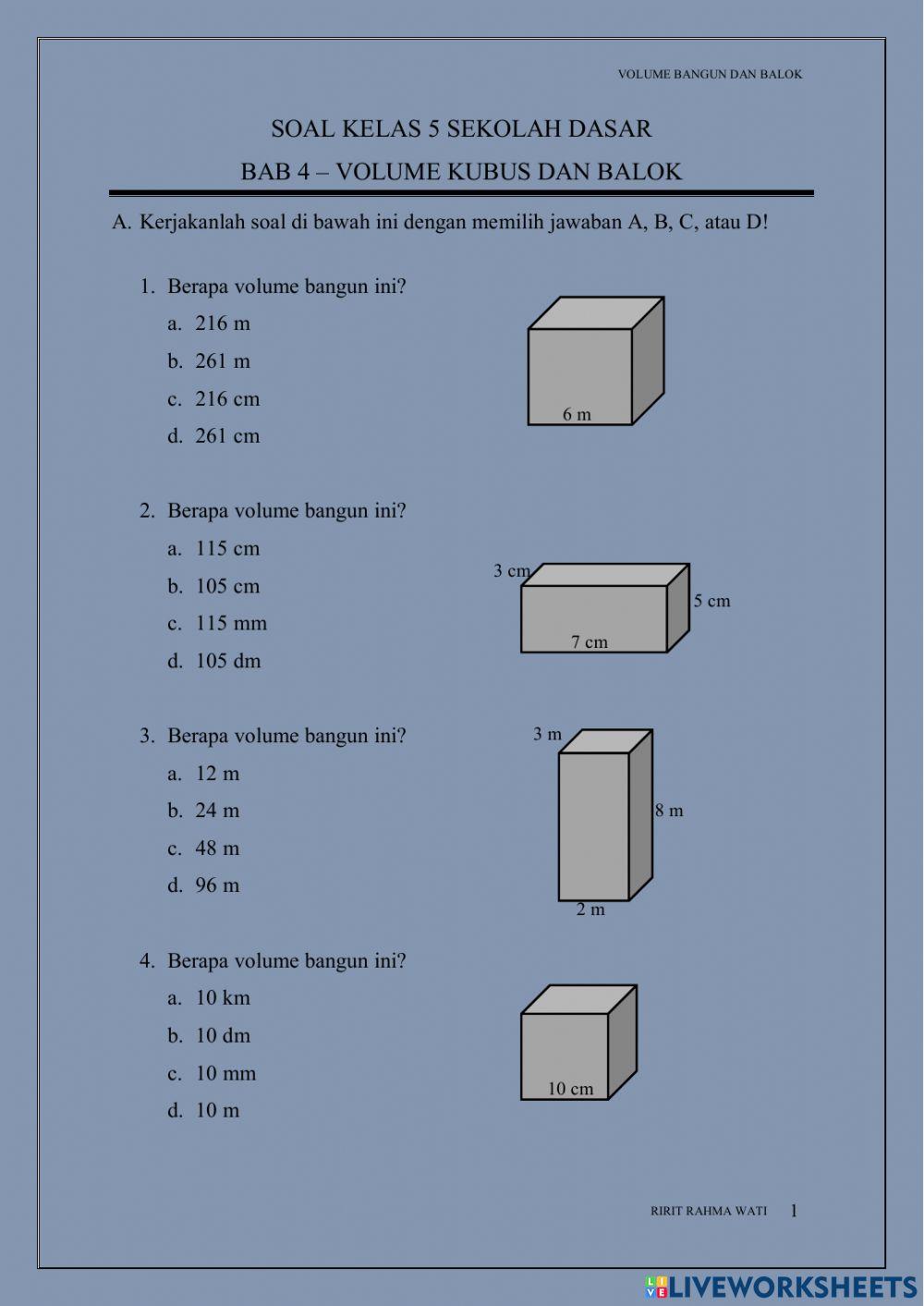 VOLUME BANGUN DAN BALOK

SOAL KELAS 5 SEKOLAH DASAR

BAB 4 – VOLUME KUBUS DAN BALOK

A. Kerjakanlah soal di bawah ini dengan memilih jawaban A, B, C, atau D!

1. Berapa volume bangun ini?

a. 216 m

b. 261 m

c. 216 cm

d. 261 cm

6 m

2. Berapa volume bangun ini?

a. 115 cm

b. 105 cm

c. 115 mm

d. 105 dm

3 cm

5 cm

7 cm

3. Berapa volume bangun ini?

a. 12 m

b. 24 m

c. 48 m

d. 96 m

3 m

8 m

2 m

4. Berapa volume bangun ini?

a. 10 km

b. 10 dm

c. 10 mm

d. 10 m

10 cm

RIRIT RAHMA WATI 1

LIVEWORKSHEETS