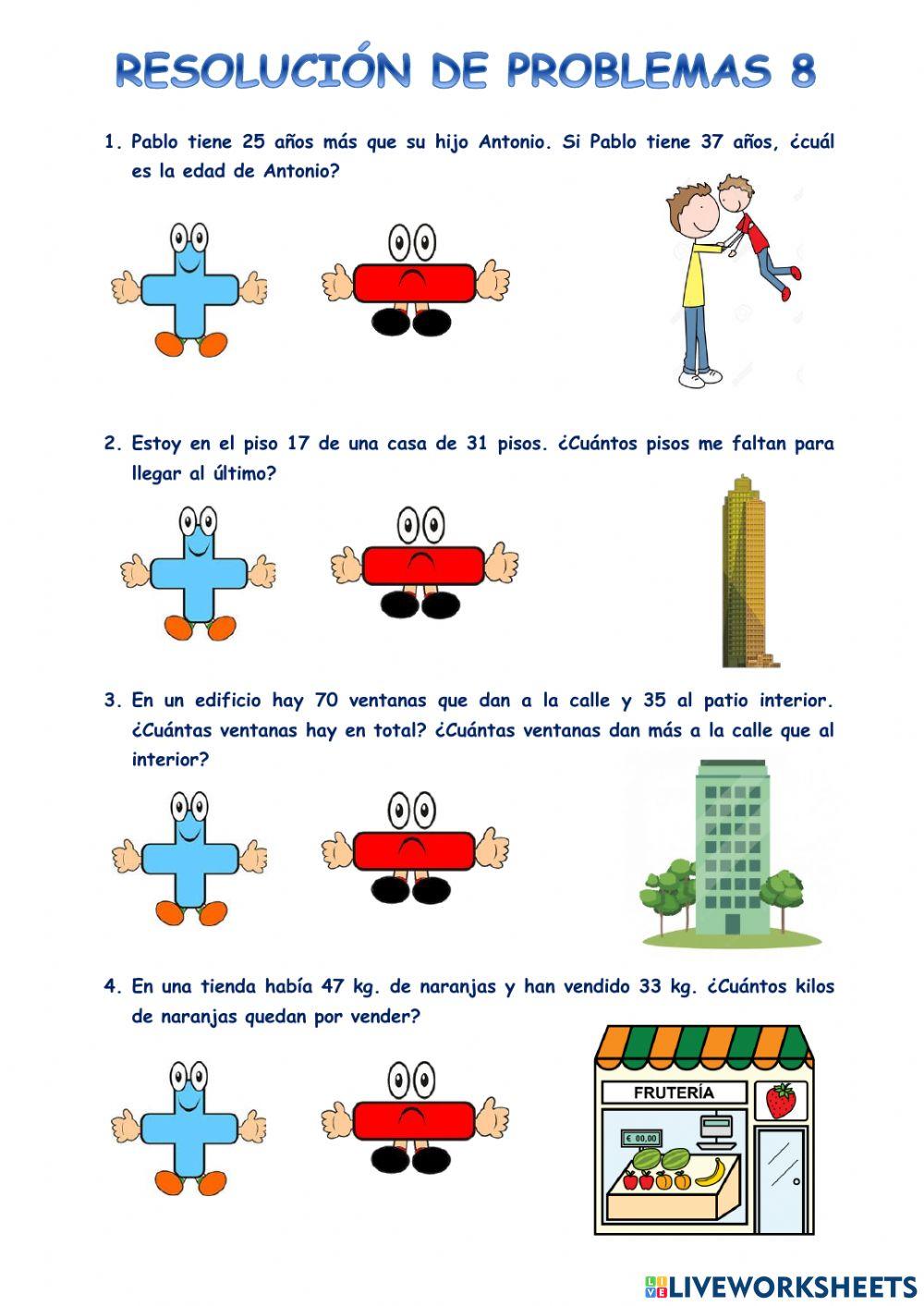 RESOLUCIÓN DE PROBLEMAS 8

1. Pablo tiene 25 años más que su hijo Antonio. Si Pablo tiene 37 años, ¿cuál es la edad de Antonio?

2. Estoy en el piso 17 de una casa de 31 pisos. ¿Cuántos pisos me faltan para llegar al último?

3. En un edificio hay 70 ventanas que dan a la calle y 35 al patio interior. ¿Cuántas ventanas hay en total? ¿Cuántas ventanas dan más a la calle que al interior?

4. En una tienda había 47 kg. de naranjas y han vendido 33 kg. ¿Cuántos kilos de naranjas quedan por vender?

FRUTERÍA

€ 00,00

LIVEWORKSHEETS