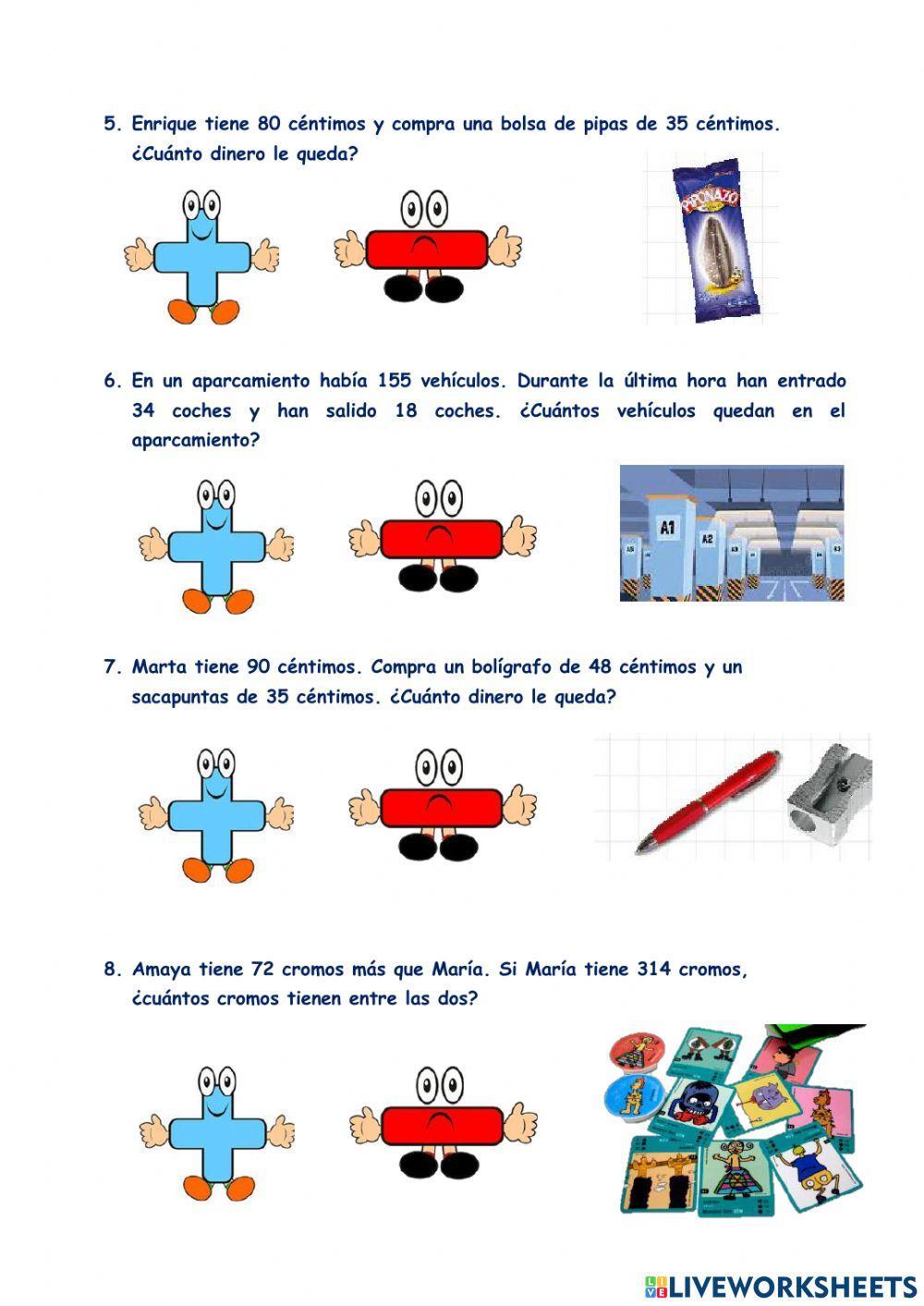 5. Enrique tiene 80 céntimos y compra una bolsa de pipas de 35 céntimos. ¿Cuánto dinero le queda?

PIPONAZO

6. En un aparcamiento había 155 vehículos. Durante la última hora han entrado 34 coches y han salido 18 coches. ¿Cuántos vehículos quedan en el aparcamiento?

A1 A2

7. Marta tiene 90 céntimos. Compra un bolígrafo de 48 céntimos y un sacapuntas de 35 céntimos. ¿Cuánto dinero le queda?

8. Amaya tiene 72 cromos más que María. Si María tiene 314 cromos, ¿cuántos cromos tienen entre las dos?

LIVEWORKSHEETS