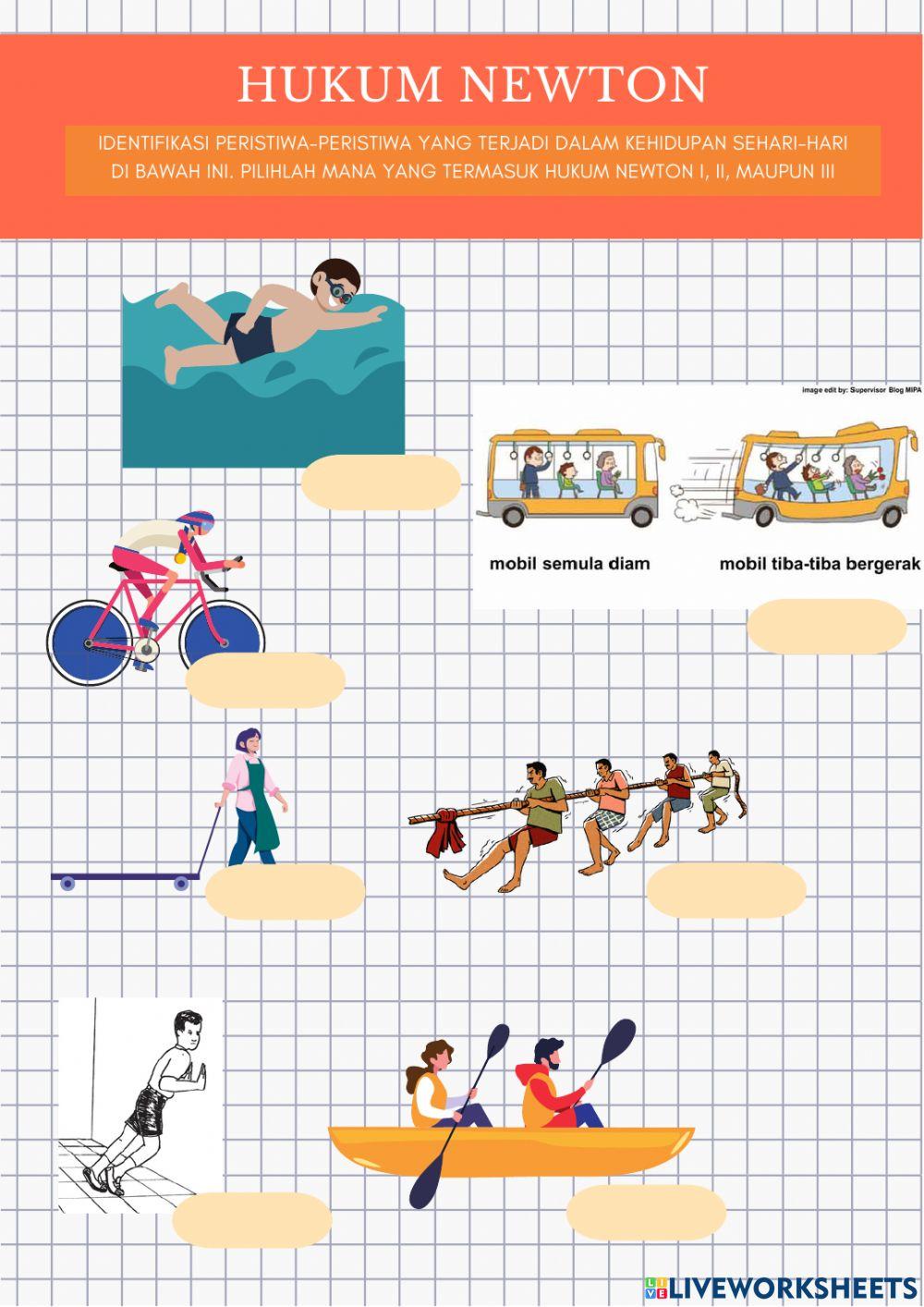 HUKUM NEWTON

IDENTIFIKASI PERISTIWA-PERISTIWA YANG TERJADI DALAM KEHIDUPAN SEHARI-HARI DI BAWAH INI. PILIHLAH MANA YANG TERMASUK HUKUM NEWTON I, II, MAUPUN III

image edit by: Supervisor Blog MIPA

mobil semula diam

mobil tiba-tiba bergerak

LIVEWORKSHEETS