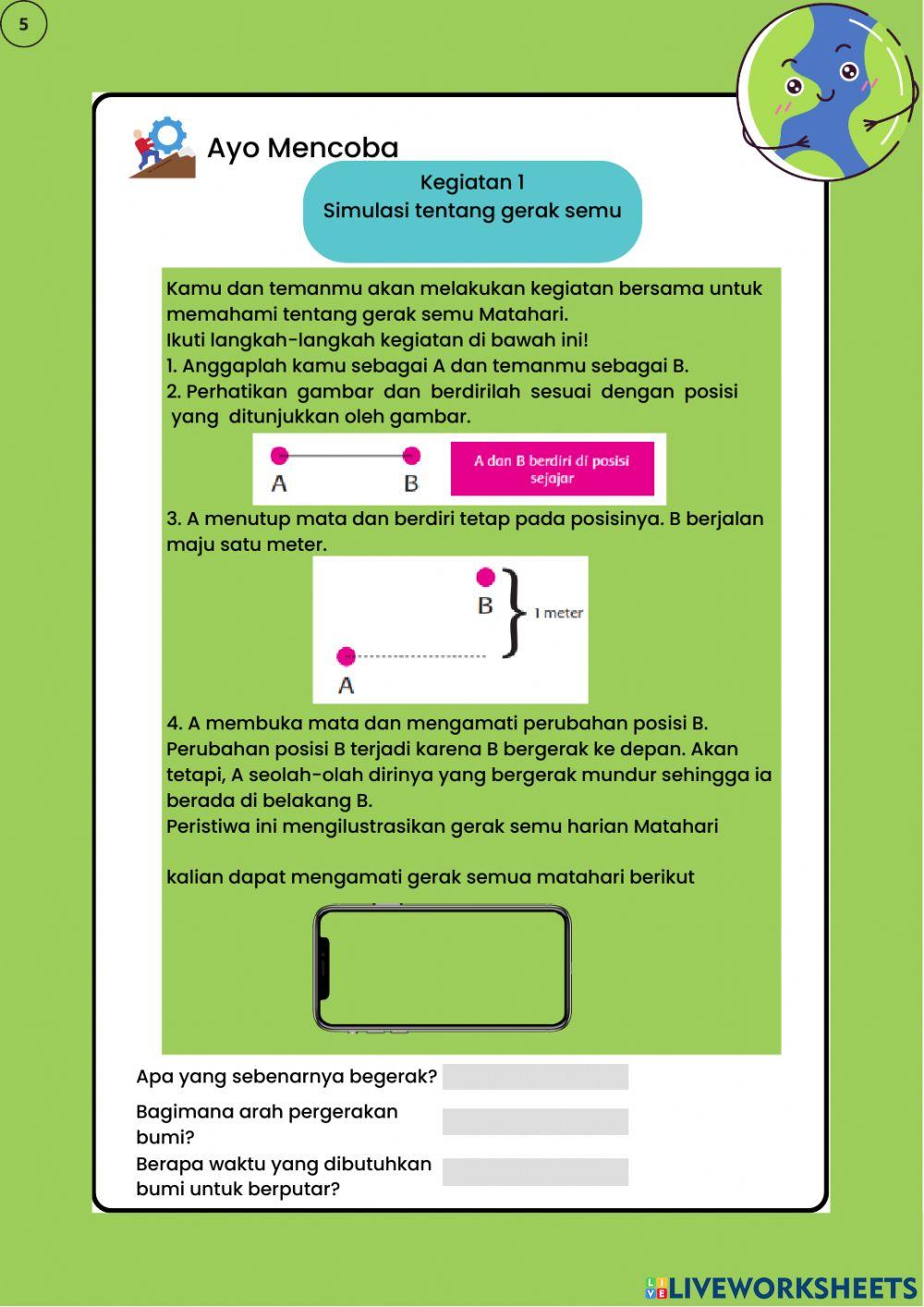 5

Ayo Mencoba

Kegiatan 1
Simulasi tentang gerak semu

Kamu dan temanmu akan melakukan kegiatan bersama untuk memahami tentang gerak semu Matahari.
Ikuti langkah-langkah kegiatan di bawah ini!
1. Anggaplah kamu sebagai A dan temanmu sebagai B.
2. Perhatikan gambar dan berdirilah sesuai dengan posisi yang ditunjukkan oleh gambar.

A B A dan B berdiri di posisi sejajar

3. A menutup mata dan berdiri tetap pada posisinya. B berjalan maju satu meter.

B 1 meter
A

4. A membuka mata dan mengamati perubahan posisi B.
Perubahan posisi B terjadi karena B bergerak ke depan. Akan tetapi, A seolah-olah dirinya yang bergerak mundur sehingga ia berada di belakang B.
Peristiwa ini mengilustrasikan gerak semu harian Matahari

kalian dapat mengamati gerak semua matahari berikut

Apa yang sebenarnya begerak?
Bagimana arah pergerakan bumi?
Berapa waktu yang dibutuhkan bumi untuk berputar?

LIVEWORKSHEETS