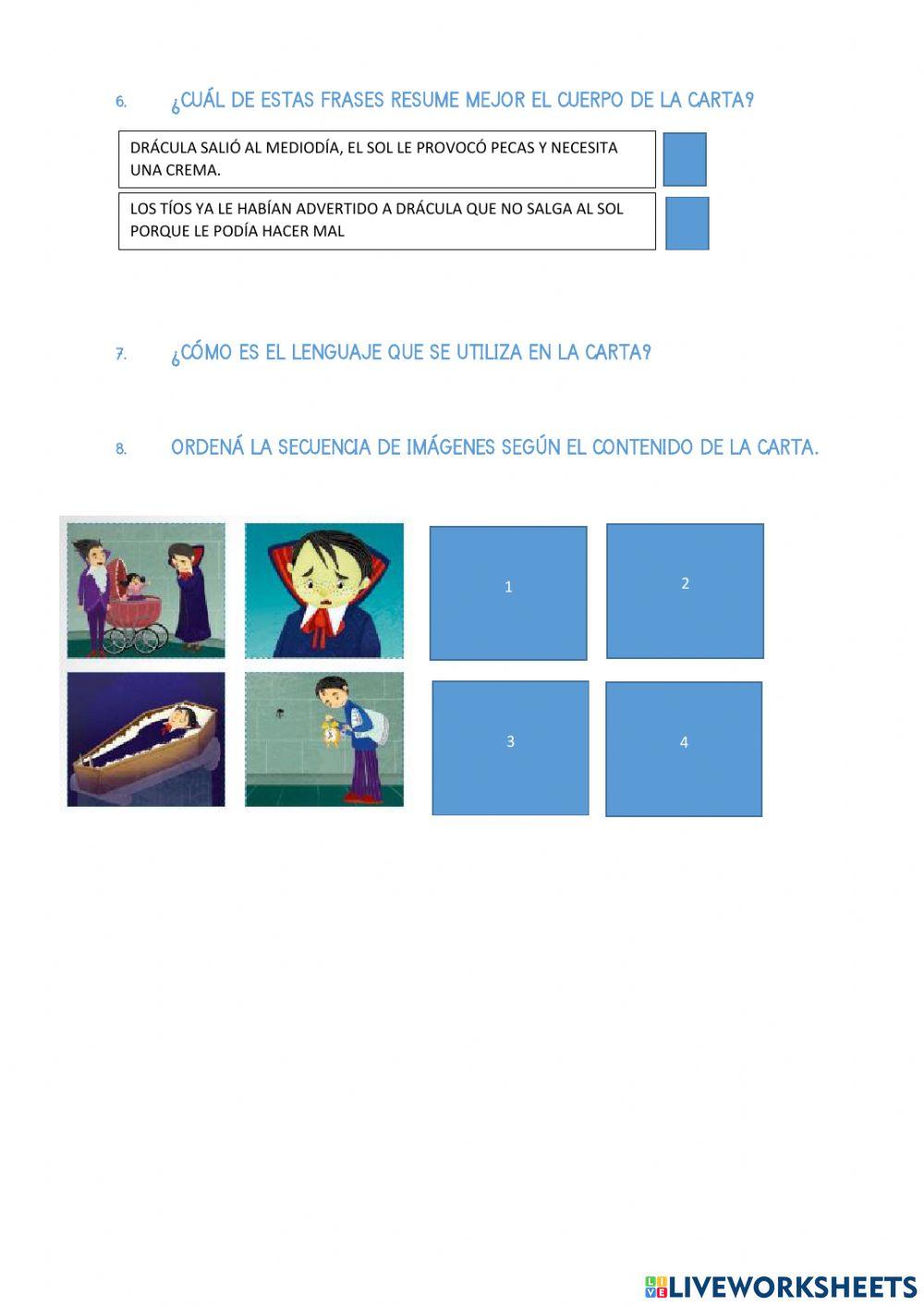 6. ¿CUÁL DE ESTAS FRASES RESUME MEJOR EL CUERPO DE LA CARTA?

DRÁCULA SALIÓ AL MEDIODÍA, EL SOL LE PROVOCÓ PECAS Y NECESITA UNA CREMA.

LOS TÍOS YA LE HABÍAN ADVERTIDO A DRÁCULA QUE NO SALGA AL SOL PORQUE LE PODÍA HACER MAL

7. ¿CÓMO ES EL LENGUAJE QUE SE UTILIZA EN LA CARTA?

8. ORDENÁ LA SECUENCIA DE IMÁGENES SEGÚN EL CONTENIDO DE LA CARTA.

1

2

3

4

LIVEWORKSHEETS