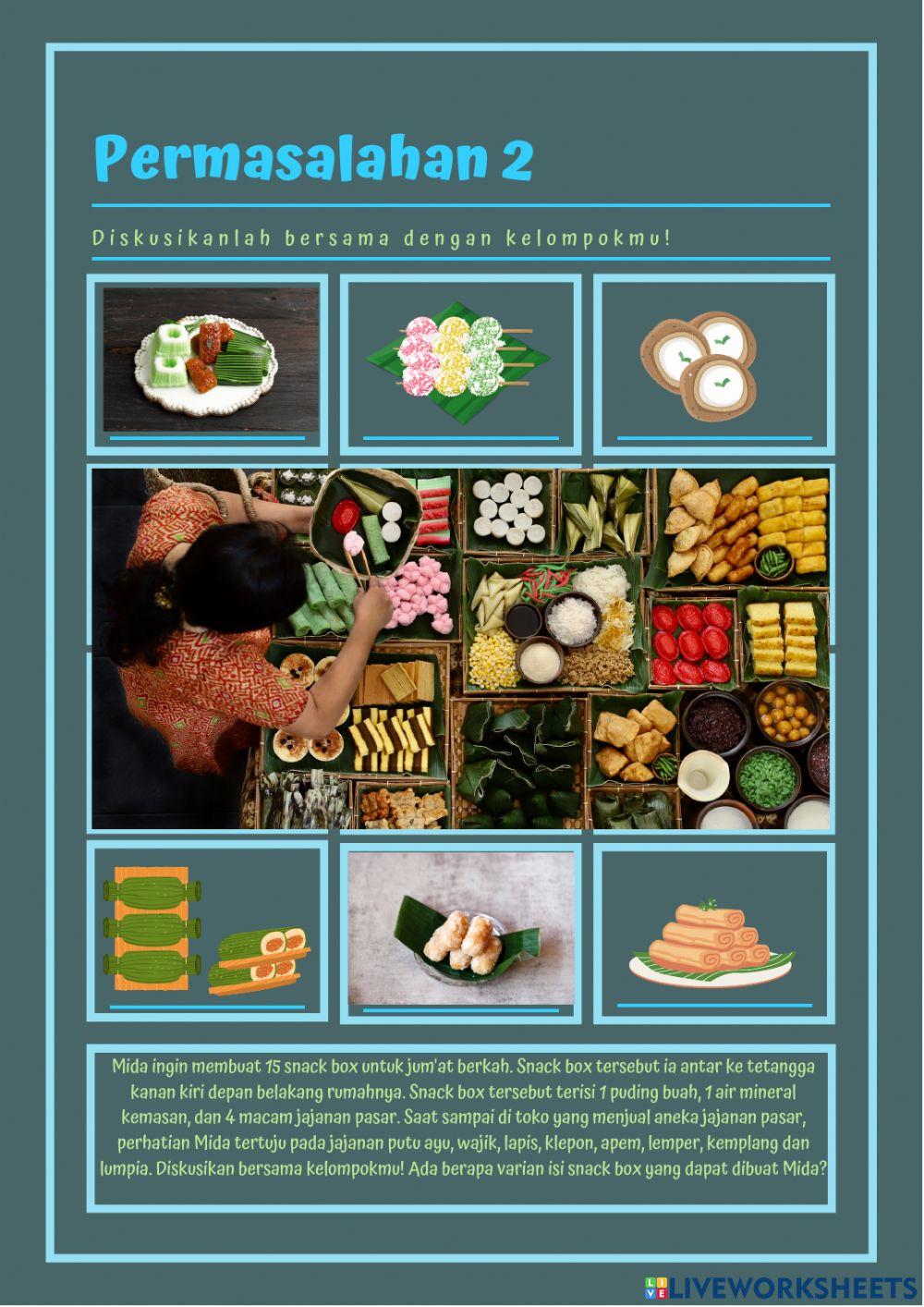 Permasalahan 2

Diskusikanlah bersama dengan kelompokmu!

Mida ingin membuat 15 snack box untuk jum'at berkah. Snack box tersebut ia antar ke tetangga kanan kiri depan belakang rumahnya. Snack box tersebut terisi 1 puding buah, 1 air mineral kemasan, dan 4 macam jajanan pasar. Saat sampai di toko yang menjual aneka jajanan pasar, perhatian Mida tertuju pada jajanan putu ayu, wajik, lapis, klepon, apem, lemper, kemplang dan lumpia. Diskusikan bersama kelompokmu! Ada berapa varian isi snack box yang dapat dibuat Mida?

LIVEWORKSHEETS