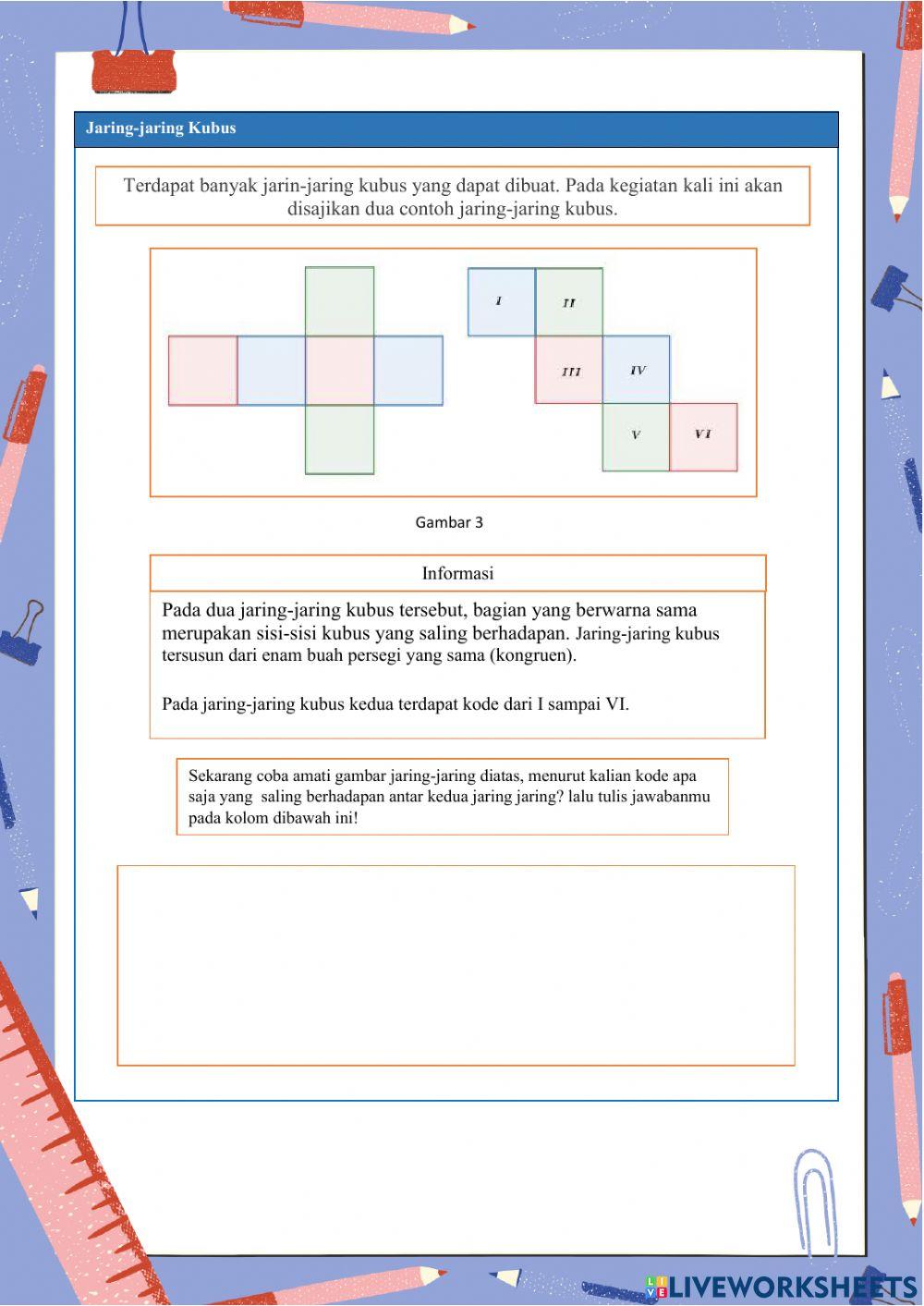 Jaring-jaring Kubus

Terdapat banyak jarin-jaring kubus yang dapat dibuat. Pada kegiatan kali ini akan disajikan dua contoh jaring-jaring kubus.

I

II

III

IV

V

VI

Gambar 3

Informasi

Pada dua jaring-jaring kubus tersebut, bagian yang berwarna sama merupakan sisi-sisi kubus yang saling berhadapan. Jaring-jaring kubus tersusun dari enam buah persegi yang sama (kongruen).

Pada jaring-jaring kubus kedua terdapat kode dari I sampai VI.

Sekarang coba amati gambar jaring-jaring diatas, menurut kalian kode apa saja yang saling berhadapan antar kedua jaring jaring? lalu tulis jawabanmu pada kolom dibawah ini!

LIVEWORKSHEETS