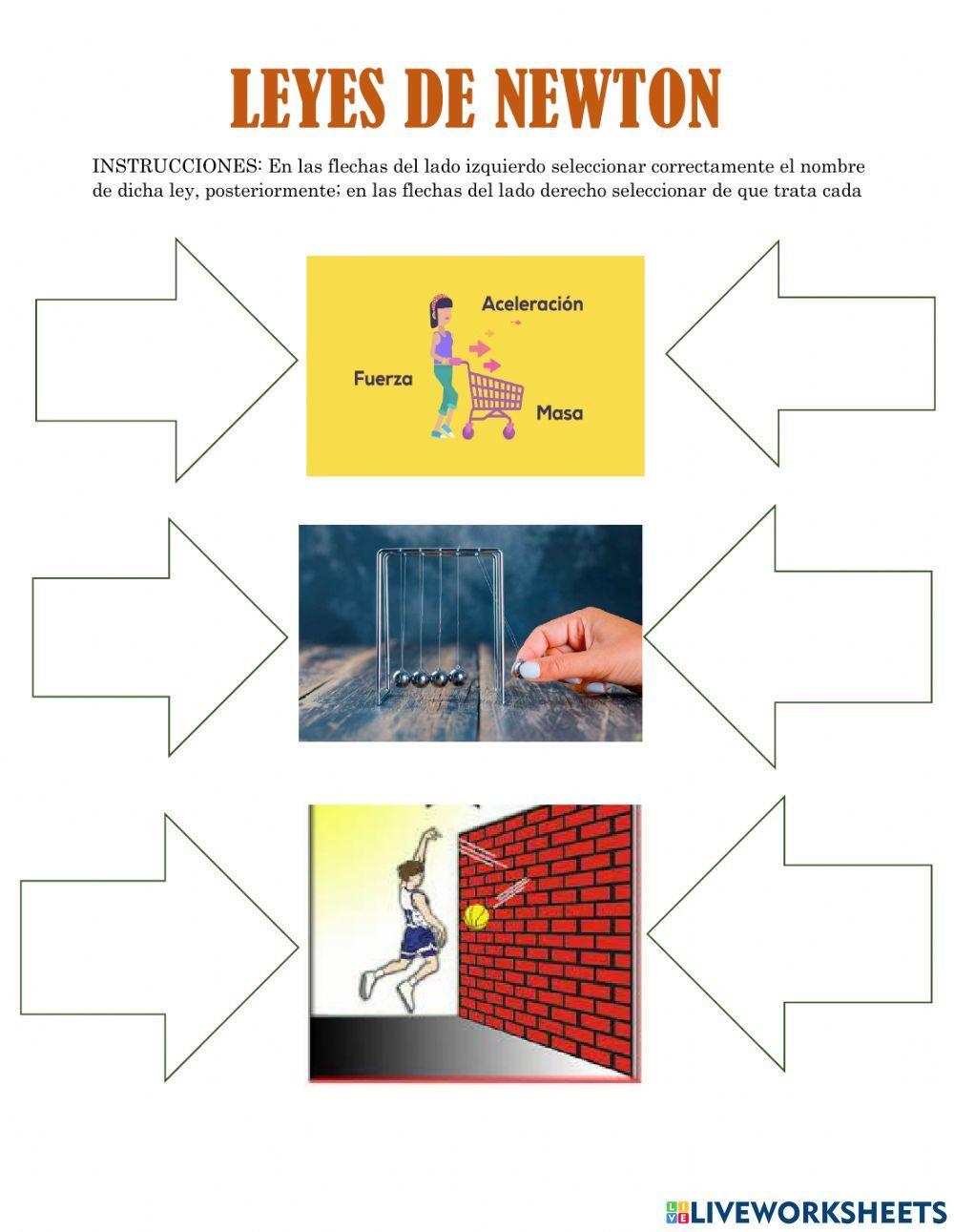 LEYES DE NEWTON

INSTRUCCIONES: En las flechas del lado izquierdo seleccionar correctamente el nombre de dicha ley, posteriormente; en las flechas del lado derecho seleccionar de que trata cada

Aceleración

Fuerza

Masa

LIVEWORKSHEETS