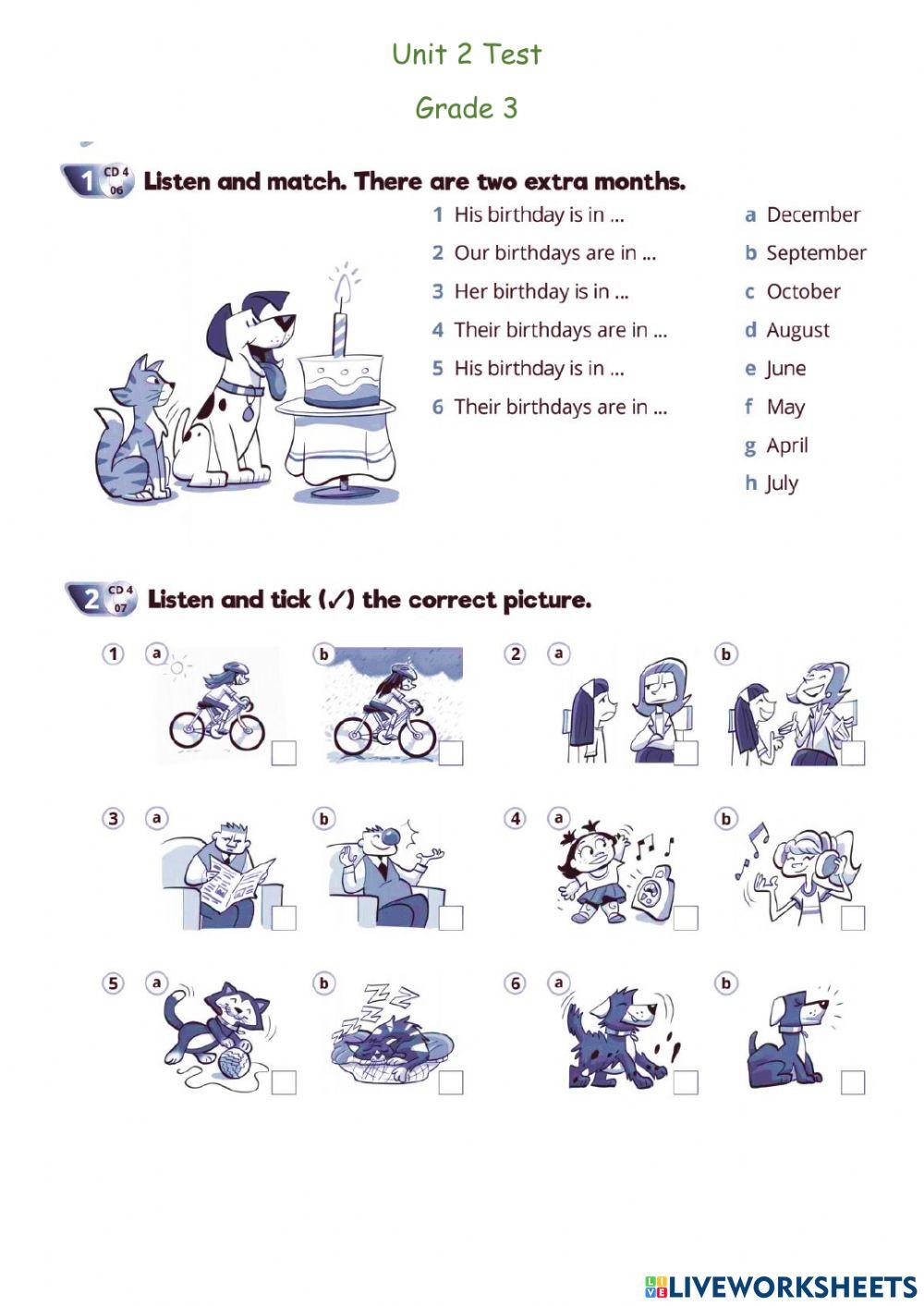 Unit 2 Test

Grade 3

1 CD 4 06 Listen and match. There are two extra months.

1 His birthday is in ...
2 Our birthdays are in ...
3 Her birthday is in ...
4 Their birthdays are in ...
5 His birthday is in ...
6 Their birthdays are in ...

a December
b September
c October
d August
e June
f May
g April
h July

2 CD 4 07 Listen and tick (✓) the correct picture.

1 a b
2 a b
3 a b
4 a b
5 a b
6 a b

LIVEWORKSHEETS