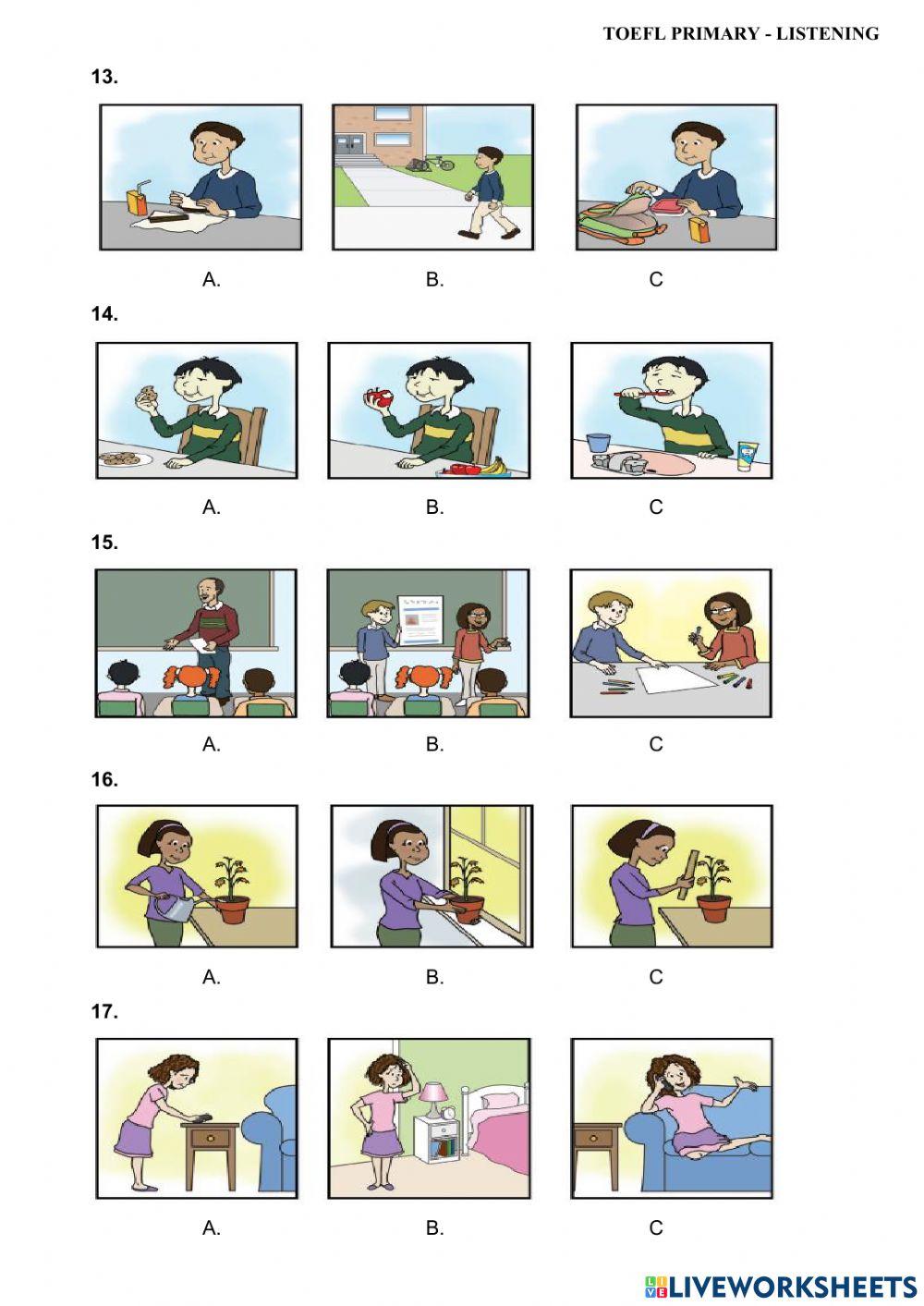 TOEFL PRIMARY - LISTENING

13.

A.　　B.　　C

14.

A.　　B.　　C

15.

A.　　B.　　C

16.

A.　　B.　　C

17.

A.　　B.　　C

LIVEWORKSHEETS