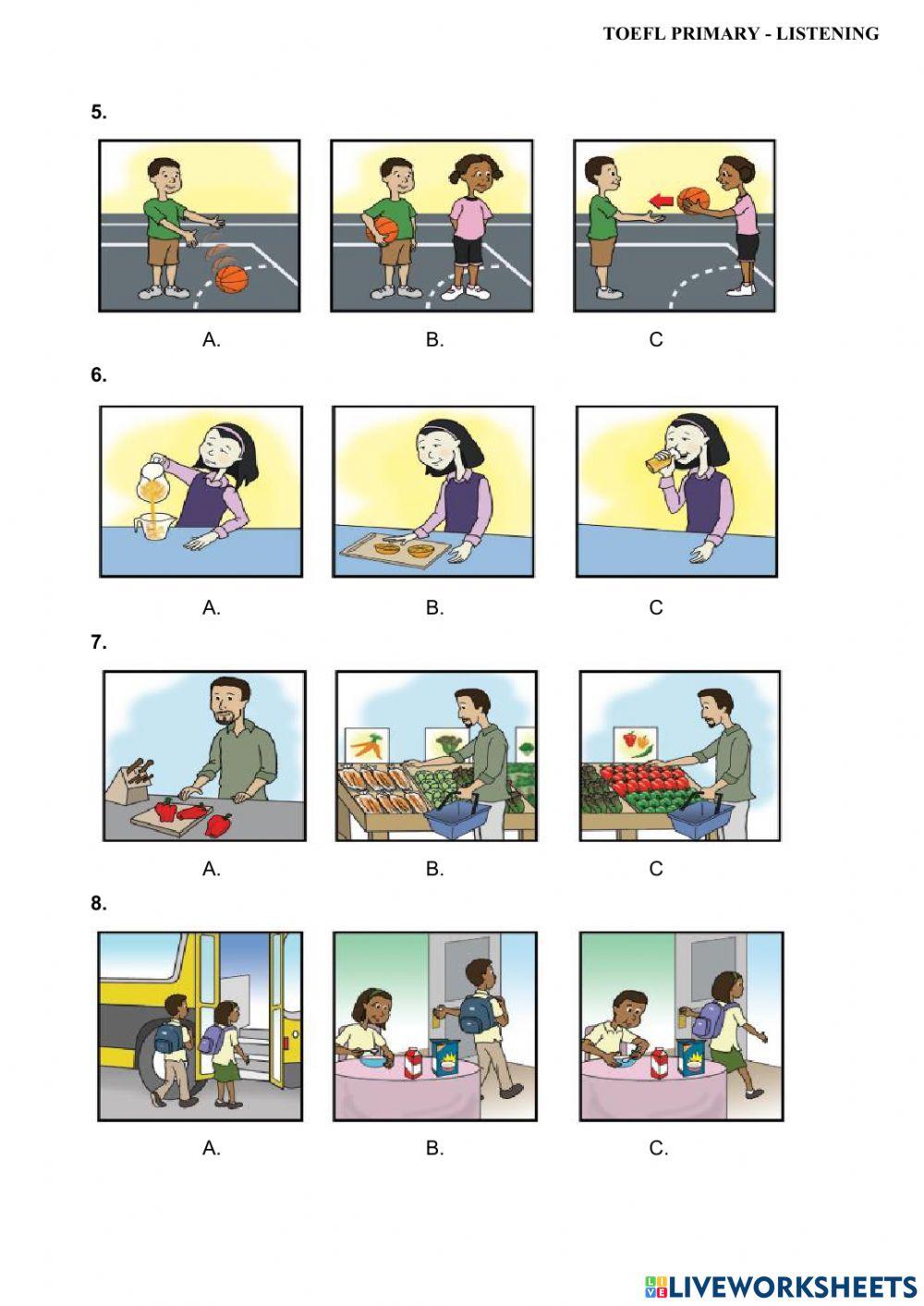 TOEFL PRIMARY - LISTENING

5.

A.

B.

C

6.

A.

B.

C

7.

A.

B.

C

8.

A.

B.

C.

LIVEWORKSHEETS