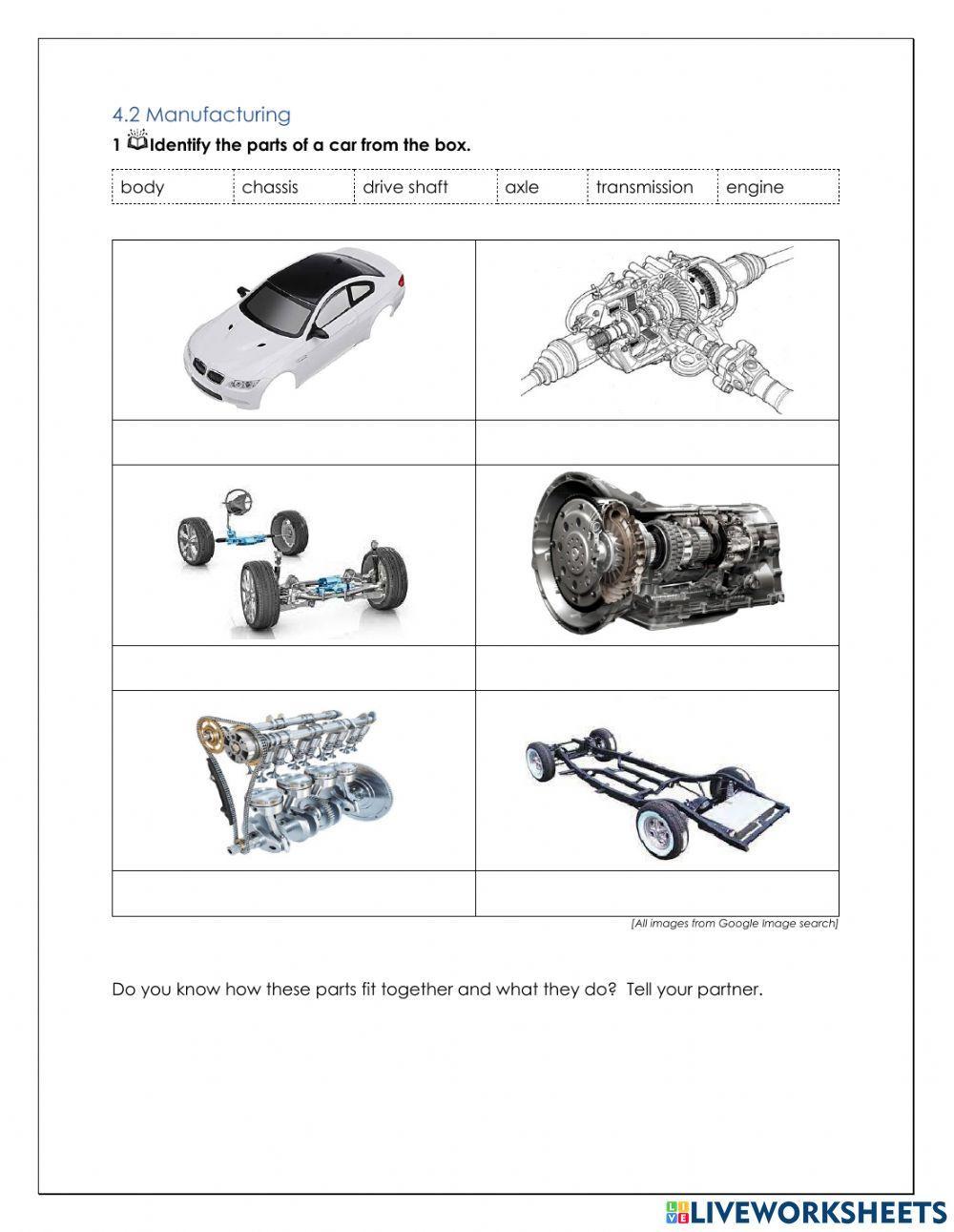 4.2 Manufacturing

1 Identify the parts of a car from the box.

| body | chassis | drive shaft | axle | transmission | engine |
|---|---|---|---|---|---|

[All images from Google Image search]

Do you know how these parts fit together and what they do? Tell your partner.

LIVEWORKSHEETS