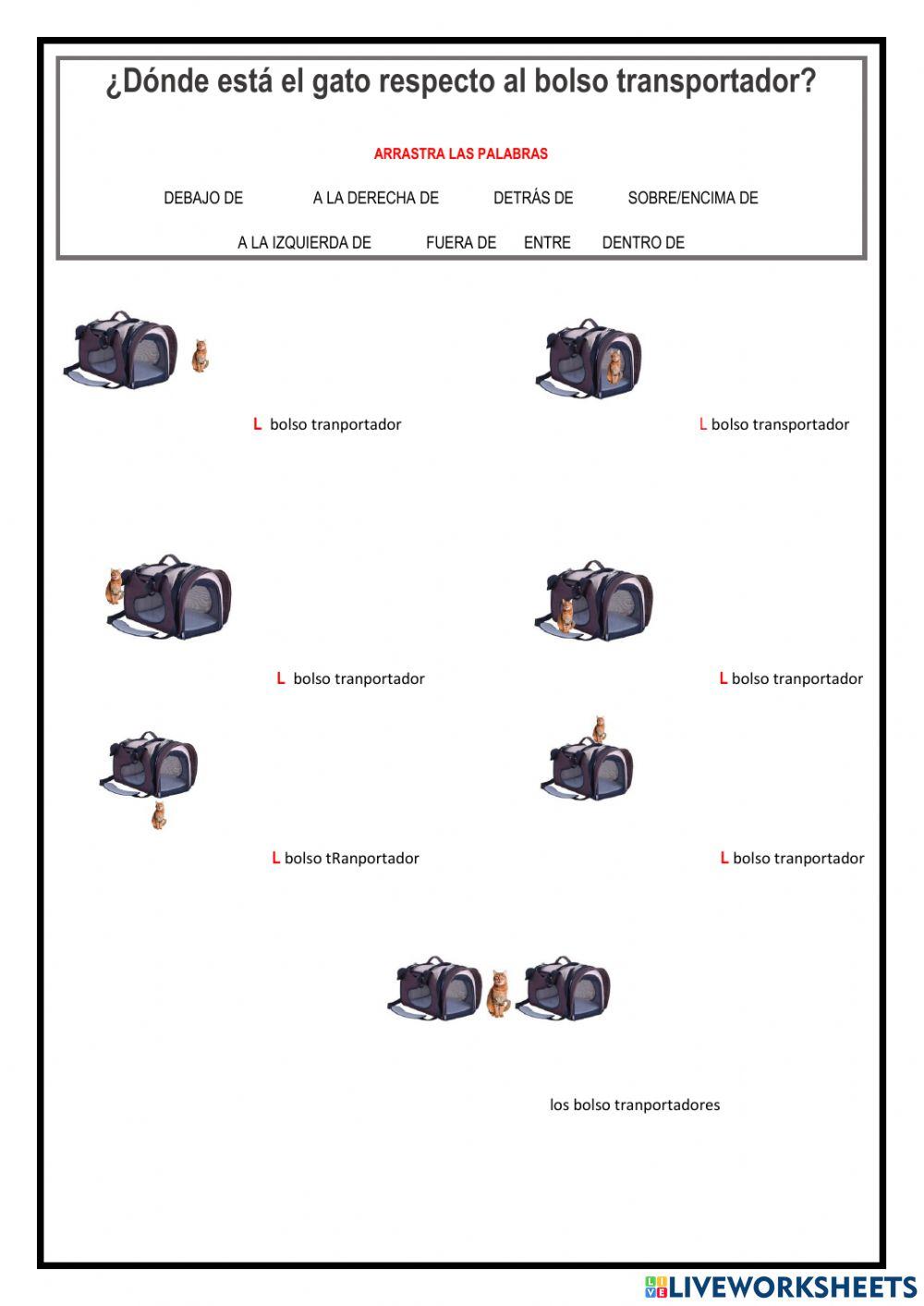 ¿Dónde está el gato respecto al bolso transportador?

ARRASTRA LAS PALABRAS

DEBAJO DE A LA DERECHA DE DETRÁS DE SOBRE/ENCIMA DE

A LA IZQUIERDA DE FUERA DE ENTRE DENTRO DE

L bolso tranportador

L bolso transportador

L bolso tranportador

L bolso tranportador

L bolso tRanportador

L bolso tranportador

los bolso tranportadores

LIVEWORKSHEETS