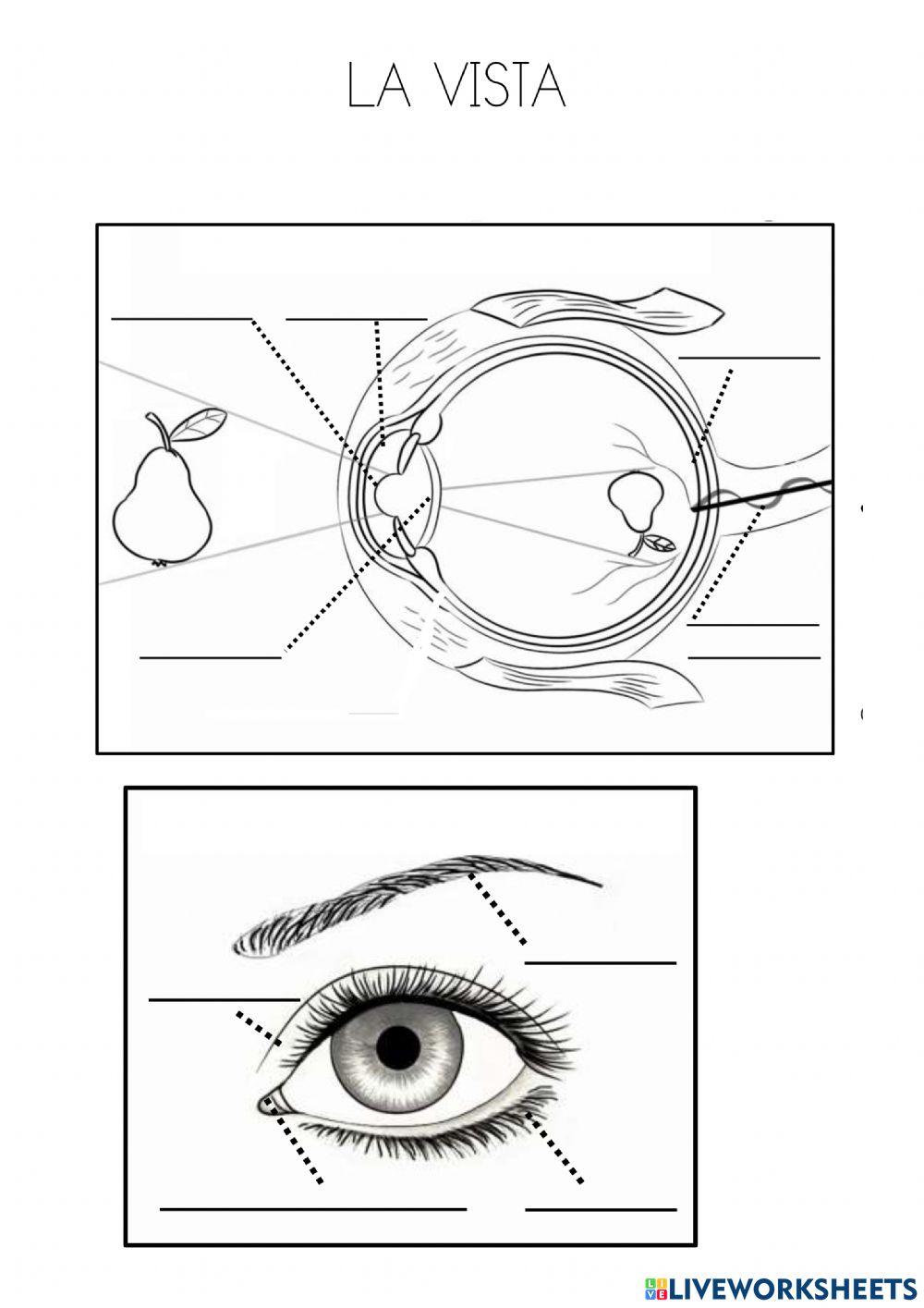 LA VISTA

LIVEWORKSHEETS