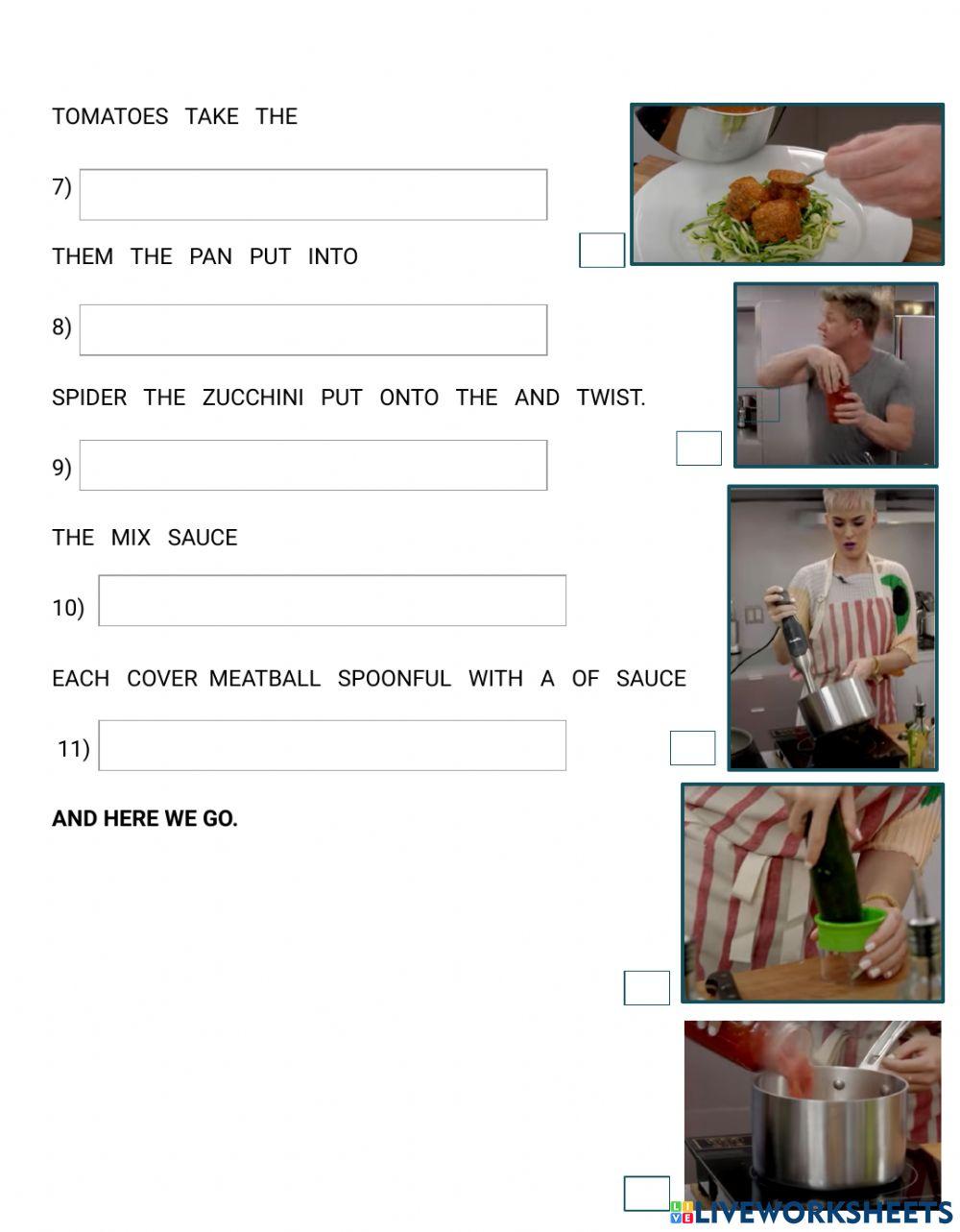 TOMATOES TAKE THE

7)

THEM THE PAN PUT INTO

8)

SPIDER THE ZUCCHINI PUT ONTO THE AND TWIST.

9)

THE MIX SAUCE

10)

EACH COVER MEATBALL SPOONFUL WITH A OF SAUCE

11)

**AND HERE WE GO.**

LIVEWORKSHEETS