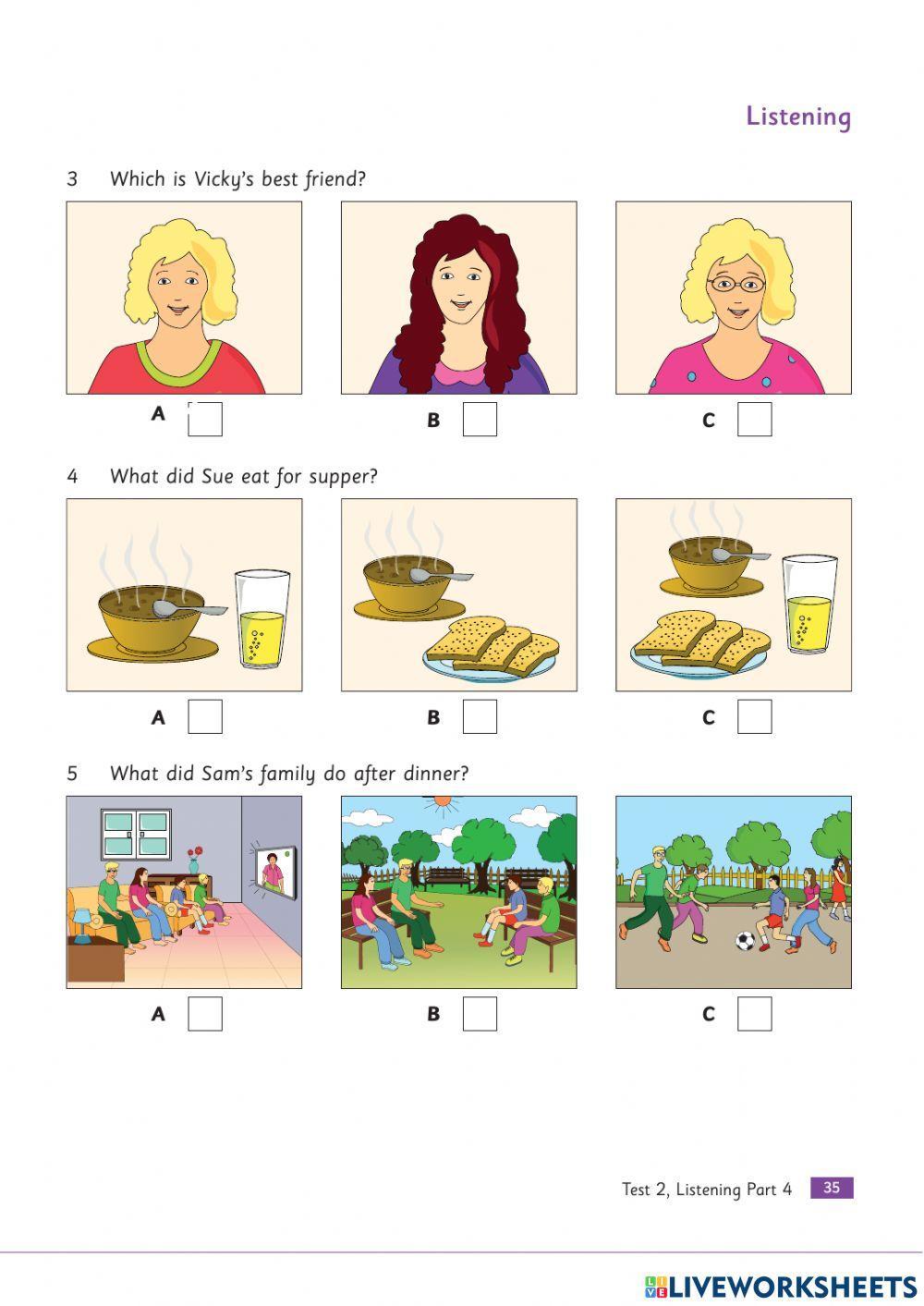 Listening

3 Which is Vicky's best friend?

A
B
C

4 What did Sue eat for supper?

A
B
C

5 What did Sam's family do after dinner?

A
B
C

Test 2, Listening Part 4 35

LIVEWORKSHEETS