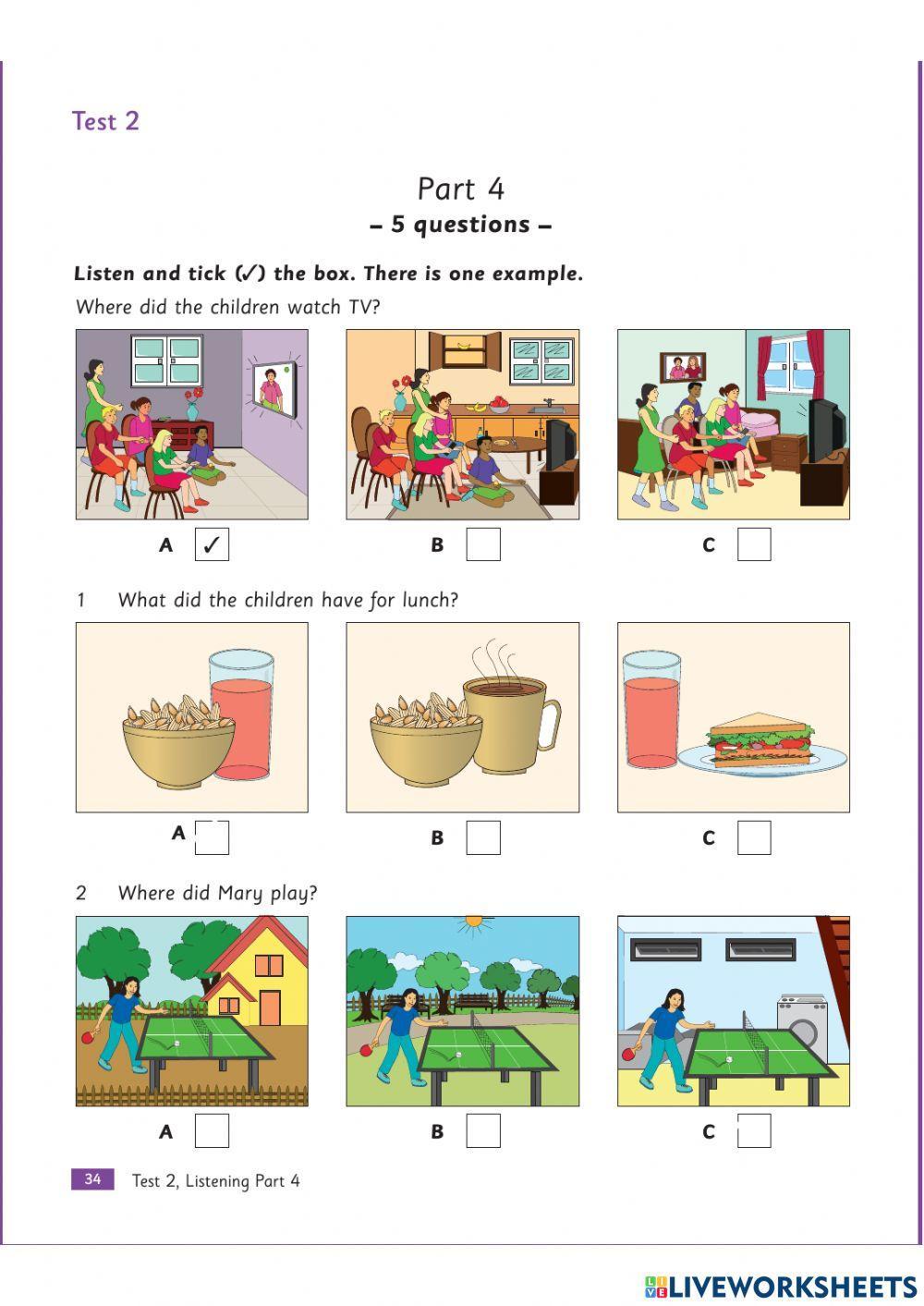 Test 2

Part 4
– 5 questions –

Listen and tick (✓) the box. There is one example.

Where did the children watch TV?

A ✓ B C

1 What did the children have for lunch?

A B C

2 Where did Mary play?

A B C

34 Test 2, Listening Part 4

LIVEWORKSHEETS