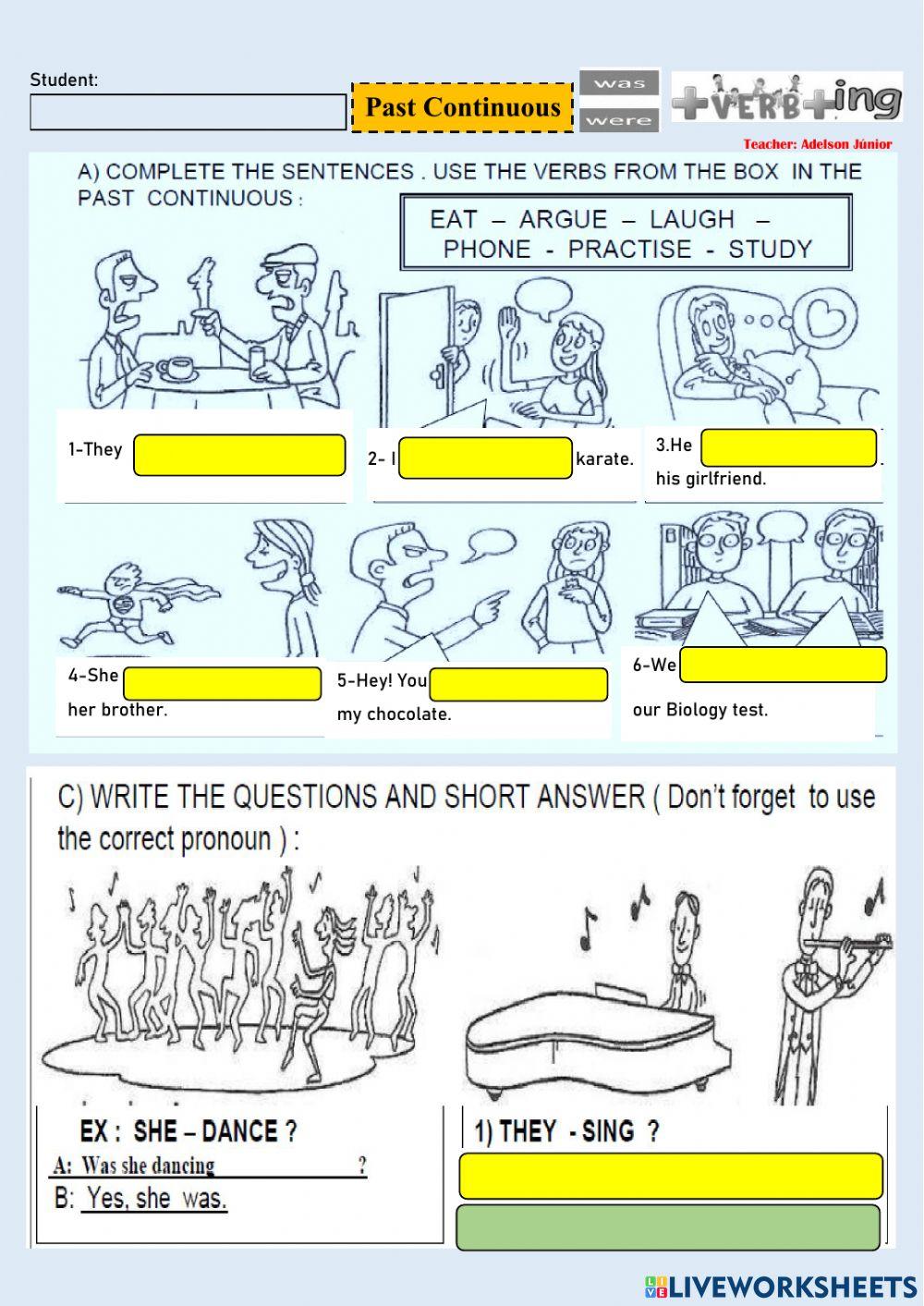 Student:

Past Continuous

was

were

+VERB+ing

Teacher: Adelson Júnior

A) COMPLETE THE SENTENCES . USE THE VERBS FROM THE BOX IN THE PAST CONTINUOUS :

EAT – ARGUE – LAUGH – PHONE - PRACTISE - STUDY

1-They

2- I karate.

3.He . his girlfriend.

4-She her brother.

5-Hey! You my chocolate.

6-We our Biology test.

C) WRITE THE QUESTIONS AND SHORT ANSWER ( Don't forget to use the correct pronoun ) :

EX : SHE – DANCE ?

A: Was she dancing ?

B: Yes, she was.

1) THEY - SING ?

LIVEWORKSHEETS