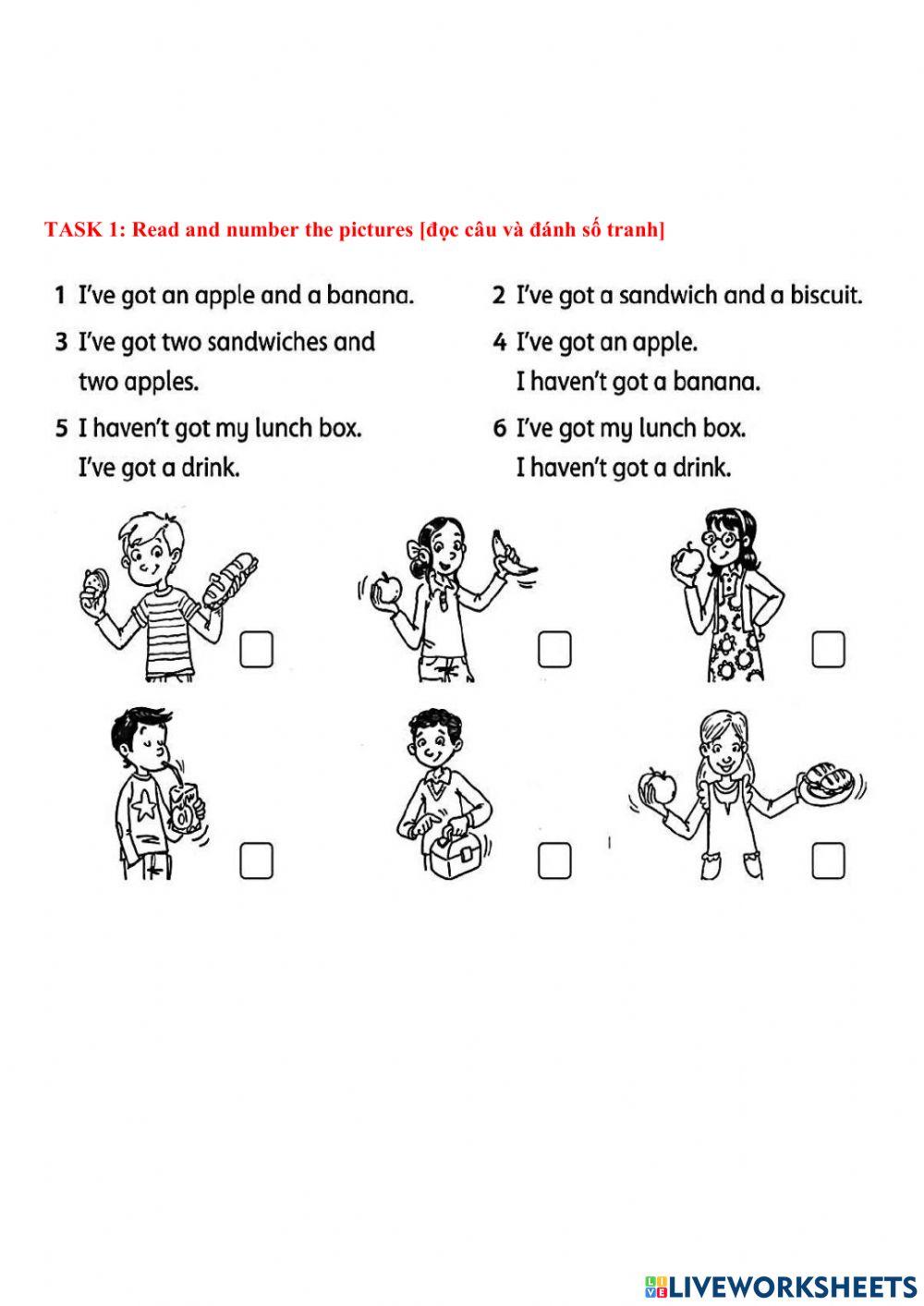 TASK 1: Read and number the pictures [đọc câu và đánh số tranh]

1 I've got an apple and a banana.

2 I've got a sandwich and a biscuit.

3 I've got two sandwiches and two apples.

4 I've got an apple. I haven't got a banana.

5 I haven't got my lunch box. I've got a drink.

6 I've got my lunch box. I haven't got a drink.

LIVEWORKSHEETS