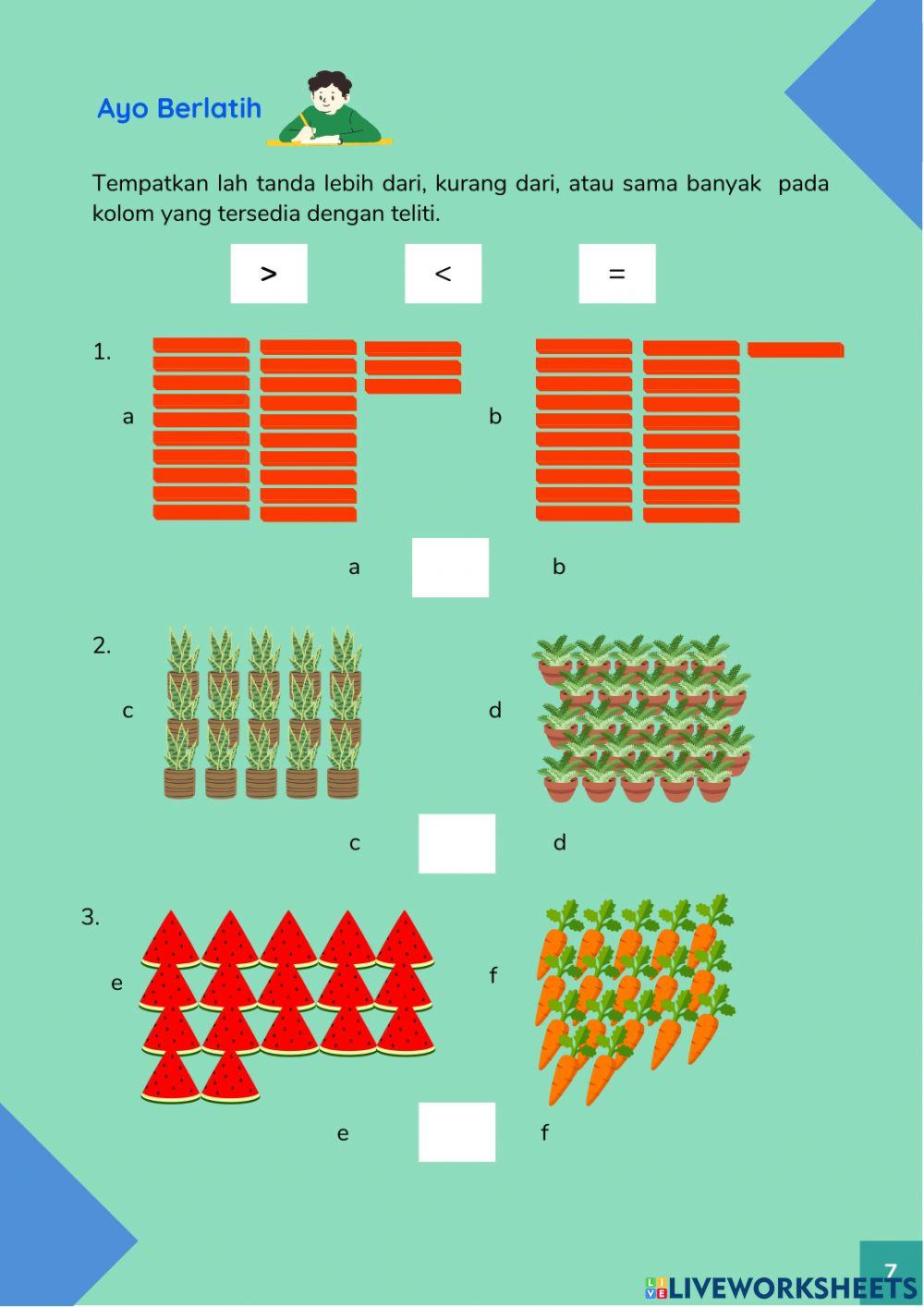 Ayo Berlatih

Tempatkan lah tanda lebih dari, kurang dari, atau sama banyak pada kolom yang tersedia dengan teliti.

>

<

=

1.

a

b

a

b

2.

c

d

c

d

3.

e

f

e

f

7

LIVEWORKSHEETS