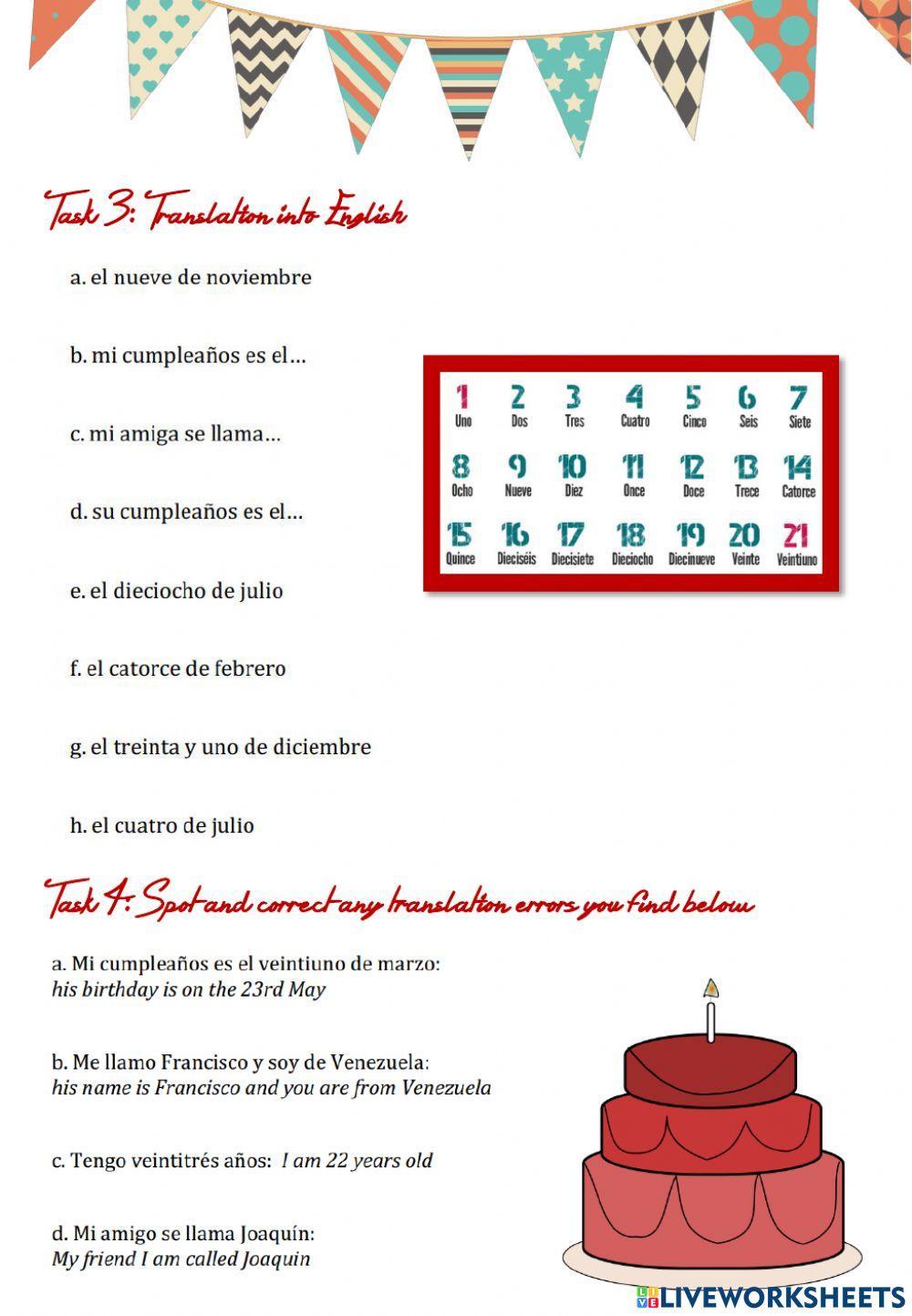 Task 3: Translation into English

a. el nueve de noviembre

b. mi cumpleaños es el…

c. mi amiga se llama…

d. su cumpleaños es el…

e. el dieciocho de julio

f. el catorce de febrero

g. el treinta y uno de diciembre

h. el cuatro de julio

| 1 Uno | 2 Dos | 3 Tres | 4 Cuatro | 5 Cinco | 6 Seis | 7 Siete |
|---|---|---|---|---|---|---|
| 8 Ocho | 9 Nueve | 10 Diez | 11 Once | 12 Doce | 13 Trece | 14 Catorce |
| 15 Quince | 16 Dieciséis | 17 Diecisiete | 18 Dieciocho | 19 Diecinueve | 20 Veinte | 21 Veintiuno |

Task 4: Spot and correct any translation errors you find below

a. Mi cumpleaños es el veintiuno de marzo:
his birthday is on the 23rd May

b. Me llamo Francisco y soy de Venezuela:
his name is Francisco and you are from Venezuela

c. Tengo veintitrés años: I am 22 years old

d. Mi amigo se llama Joaquín:
My friend I am called Joaquin

LIVEWORKSHEETS