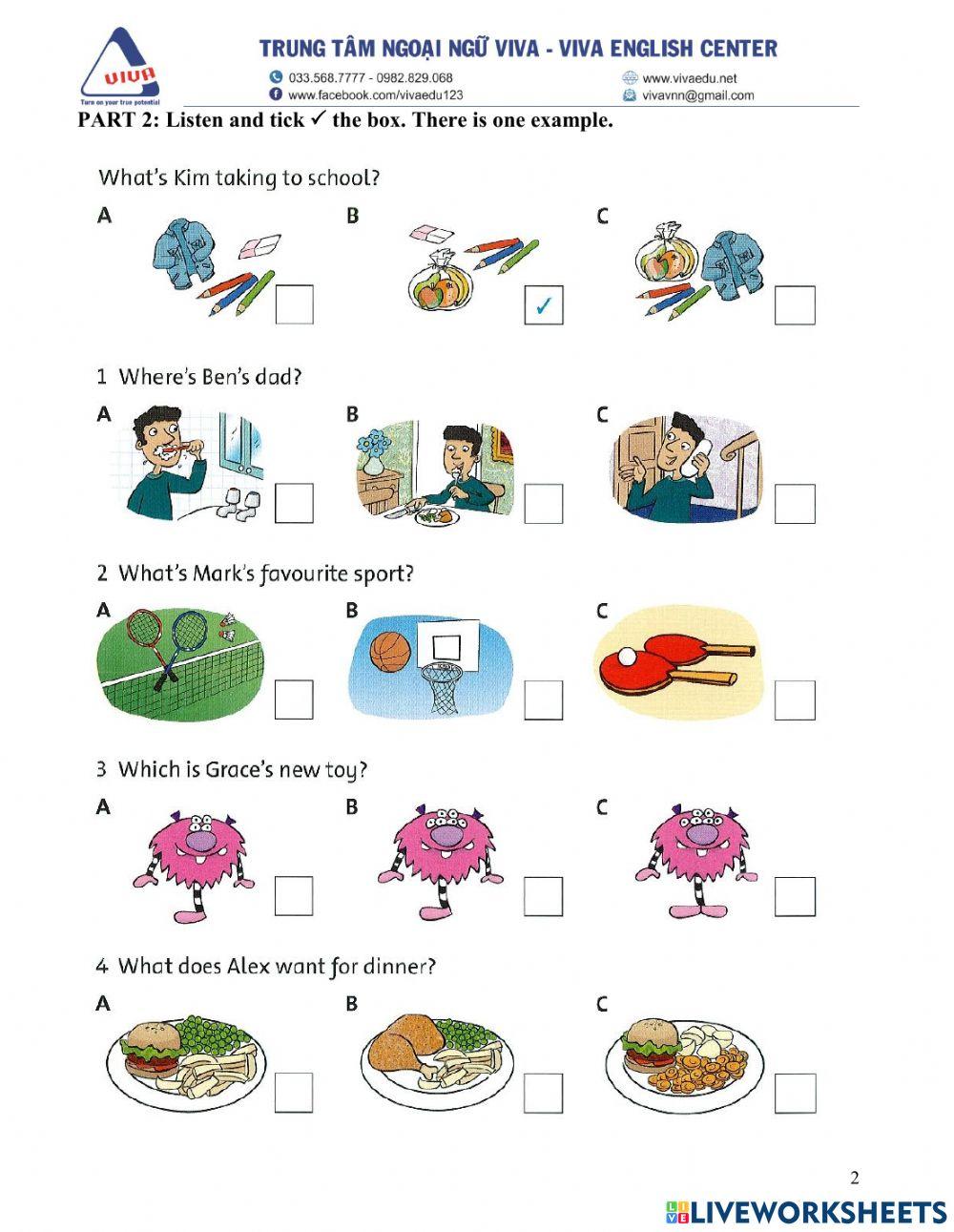 VIVA
Turn on your true potential
TRUNG TÂM NGOẠI NGỮ VIVA - VIVA ENGLISH CENTER
033.568.7777 - 0982.829.068
www.facebook.com/vivaedu123
www.vivaedu.net
vivavnn@gmail.com

PART 2: Listen and tick ✓ the box. There is one example.

What's Kim taking to school?
A
B ✓
C

1 Where's Ben's dad?
A
B
C

2 What's Mark's favourite sport?
A
B
C

3 Which is Grace's new toy?
A
B
C

4 What does Alex want for dinner?
A
B
C

2
LIVEWORKSHEETS