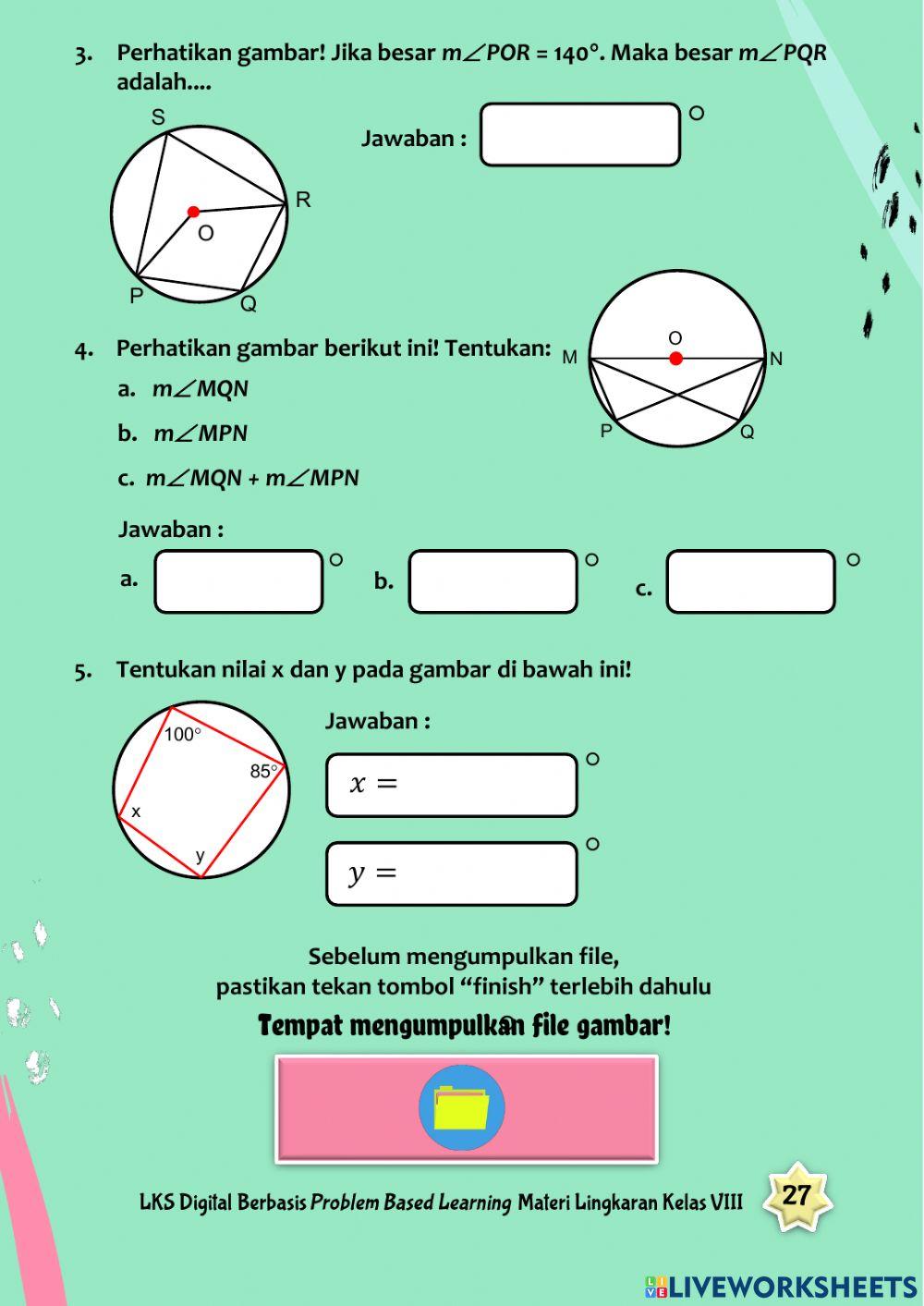 3. Perhatikan gambar! Jika besar $m\angle POR = 140°$. Maka besar $m\angle PQR$ adalah....

S

R

O

P

Q

Jawaban : $°$

4. Perhatikan gambar berikut ini! Tentukan:

a. $m\angle MQN$

b. $m\angle MPN$

c. $m\angle MQN + m\angle MPN$

O

M

N

P

Q

Jawaban :

a. $°$ b. $°$ c. $°$

5. Tentukan nilai x dan y pada gambar di bawah ini!

100°

85°

x

y

Jawaban :

$x =$ $°$

$y =$ $°$

Sebelum mengumpulkan file,
pastikan tekan tombol "finish" terlebih dahulu

Tempat mengumpulkan file gambar!

LKS Digital Berbasis Problem Based Learning Materi Lingkaran Kelas VIII

27

LIVEWORKSHEETS