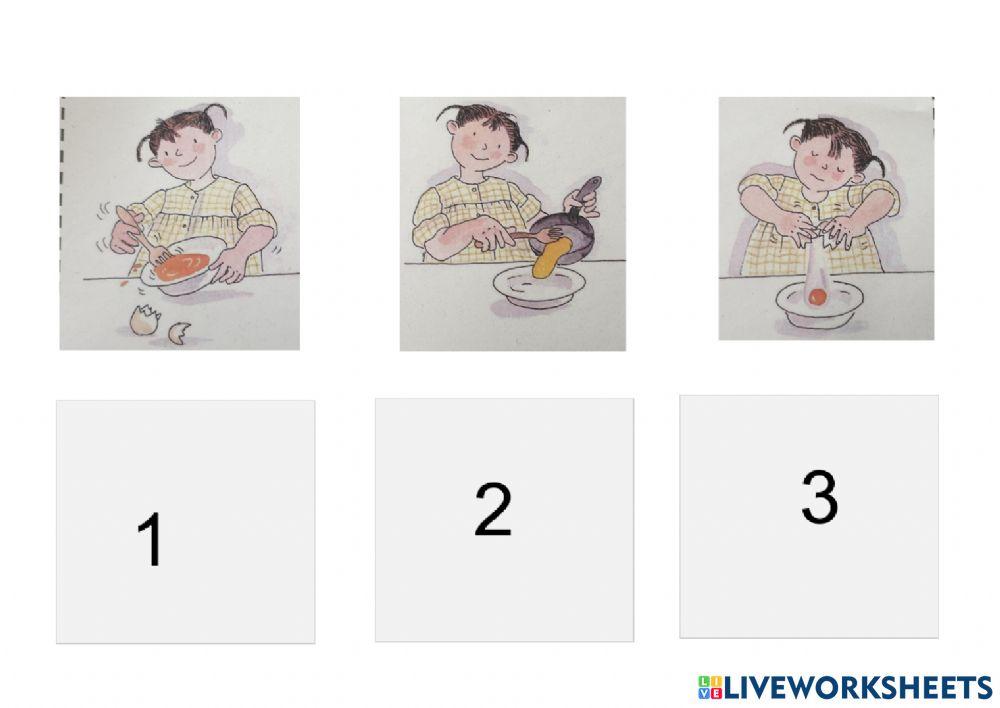 1

2

3

LIVEWORKSHEETS