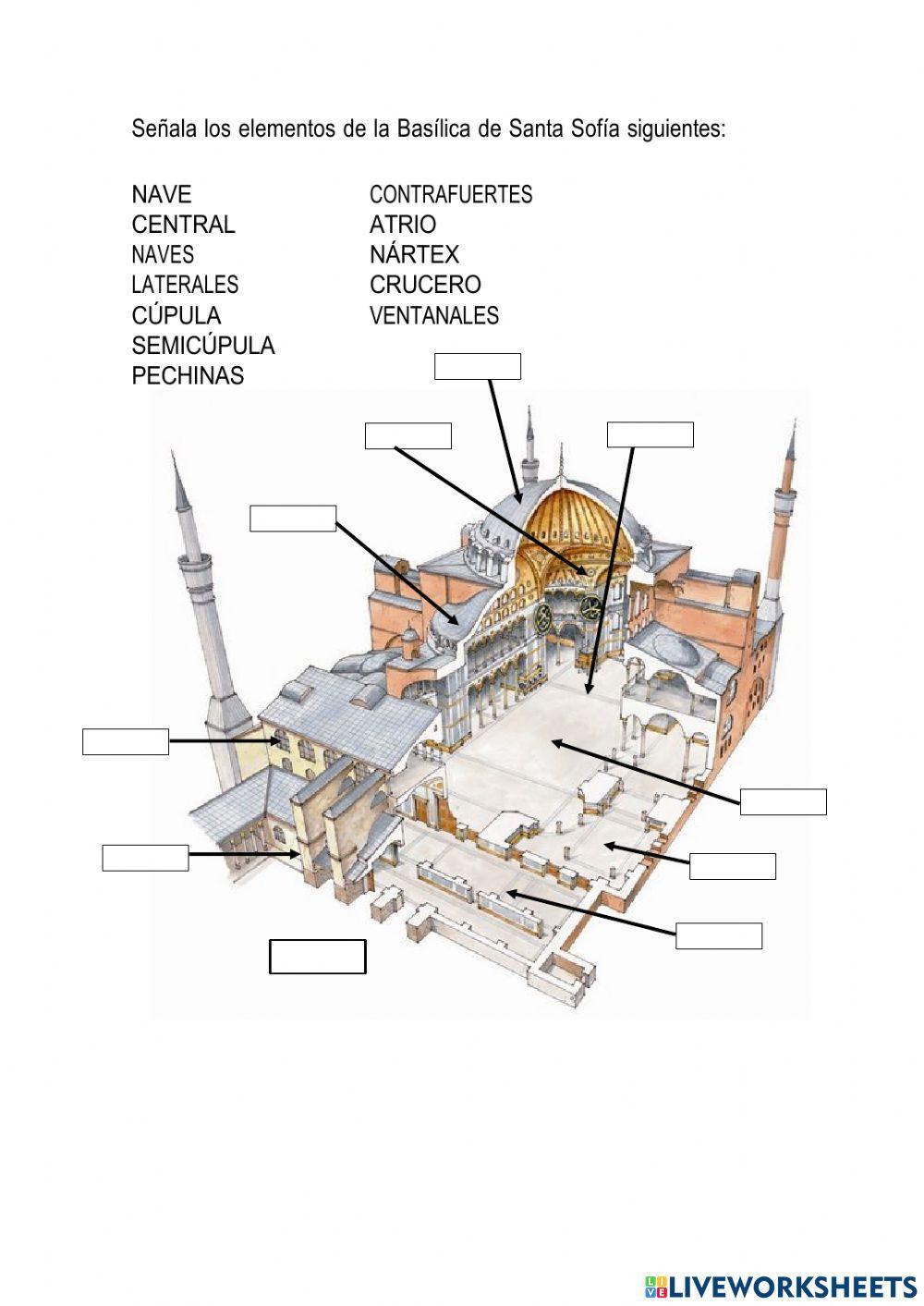 Señala los elementos de la Basílica de Santa Sofía siguientes:

NAVE CENTRAL
NAVES LATERALES
CÚPULA
SEMICÚPULA
PECHINAS

CONTRAFUERTES
ATRIO
NÁRTEX
CRUCERO
VENTANALES

LIVEWORKSHEETS