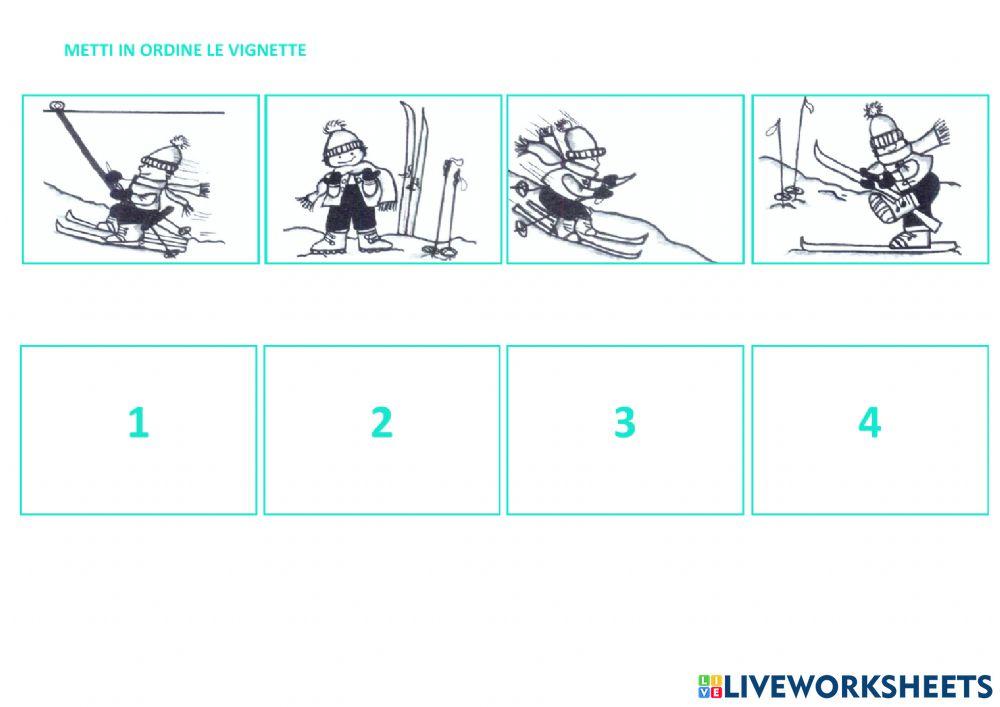 METTI IN ORDINE LE VIGNETTE

1

2

3

4

LIVEWORKSHEETS